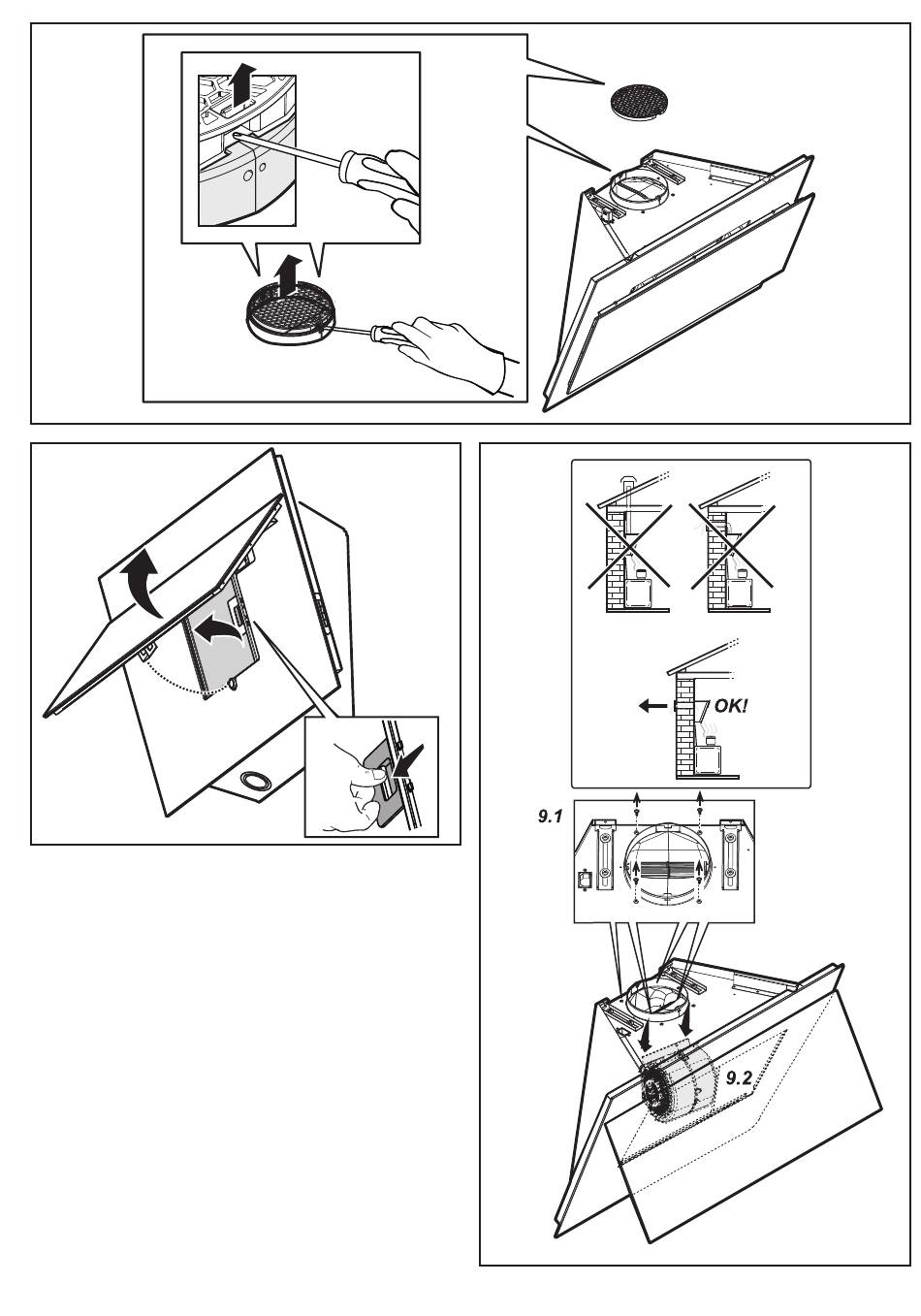 OK!

9.1

9.2