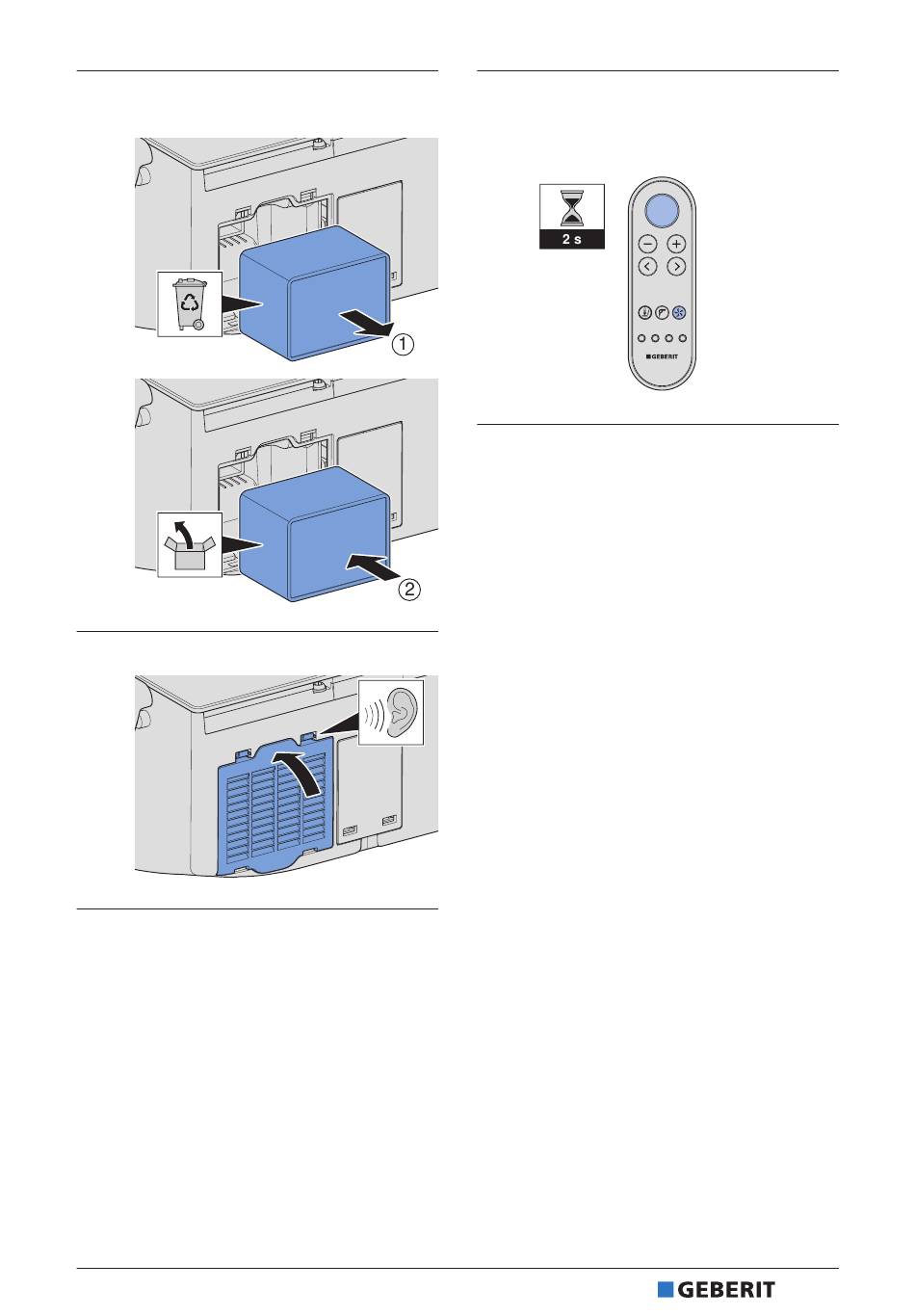 ①

②

2 s

GEBERIT

GEBERIT