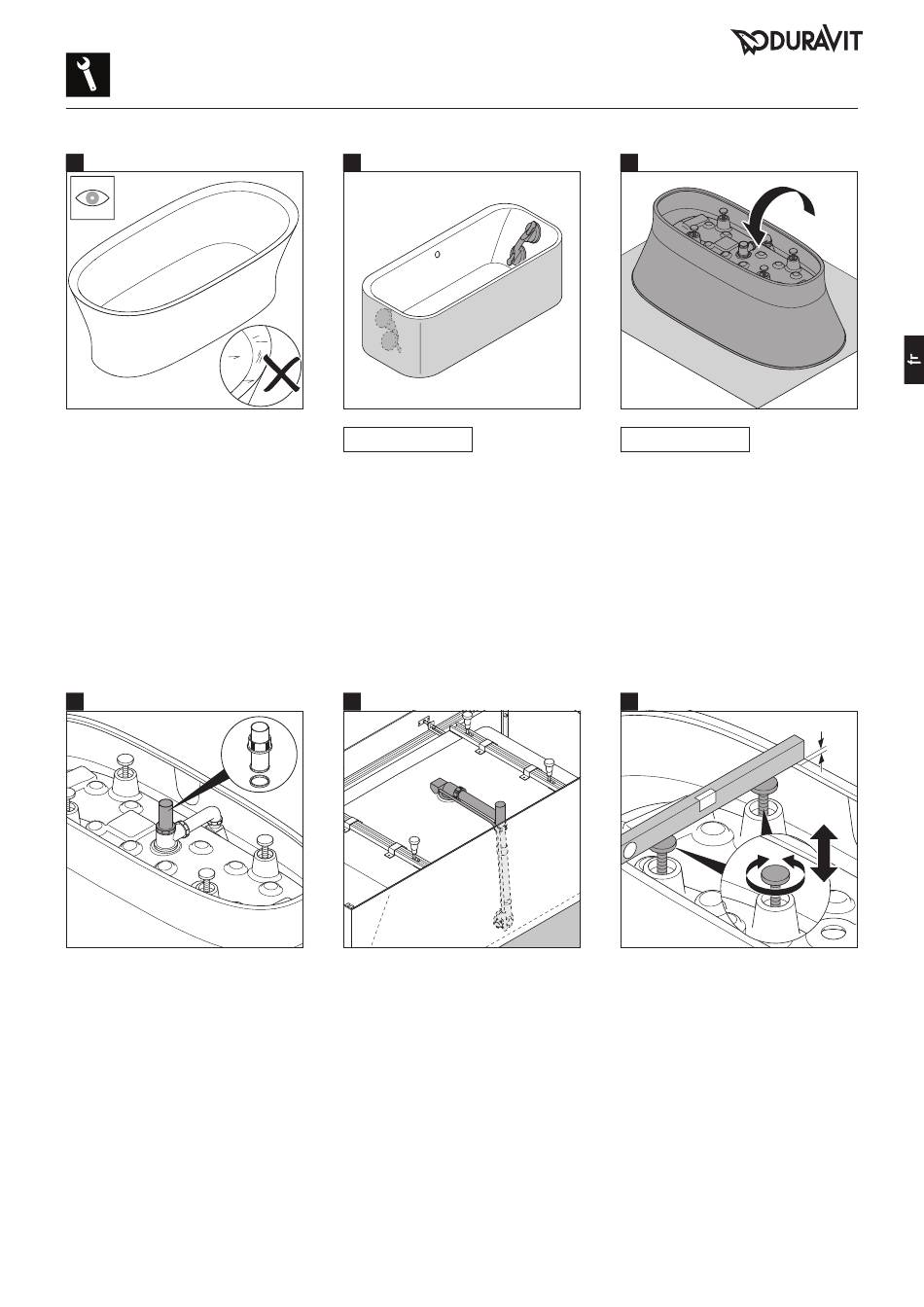 DURAVIT

fr