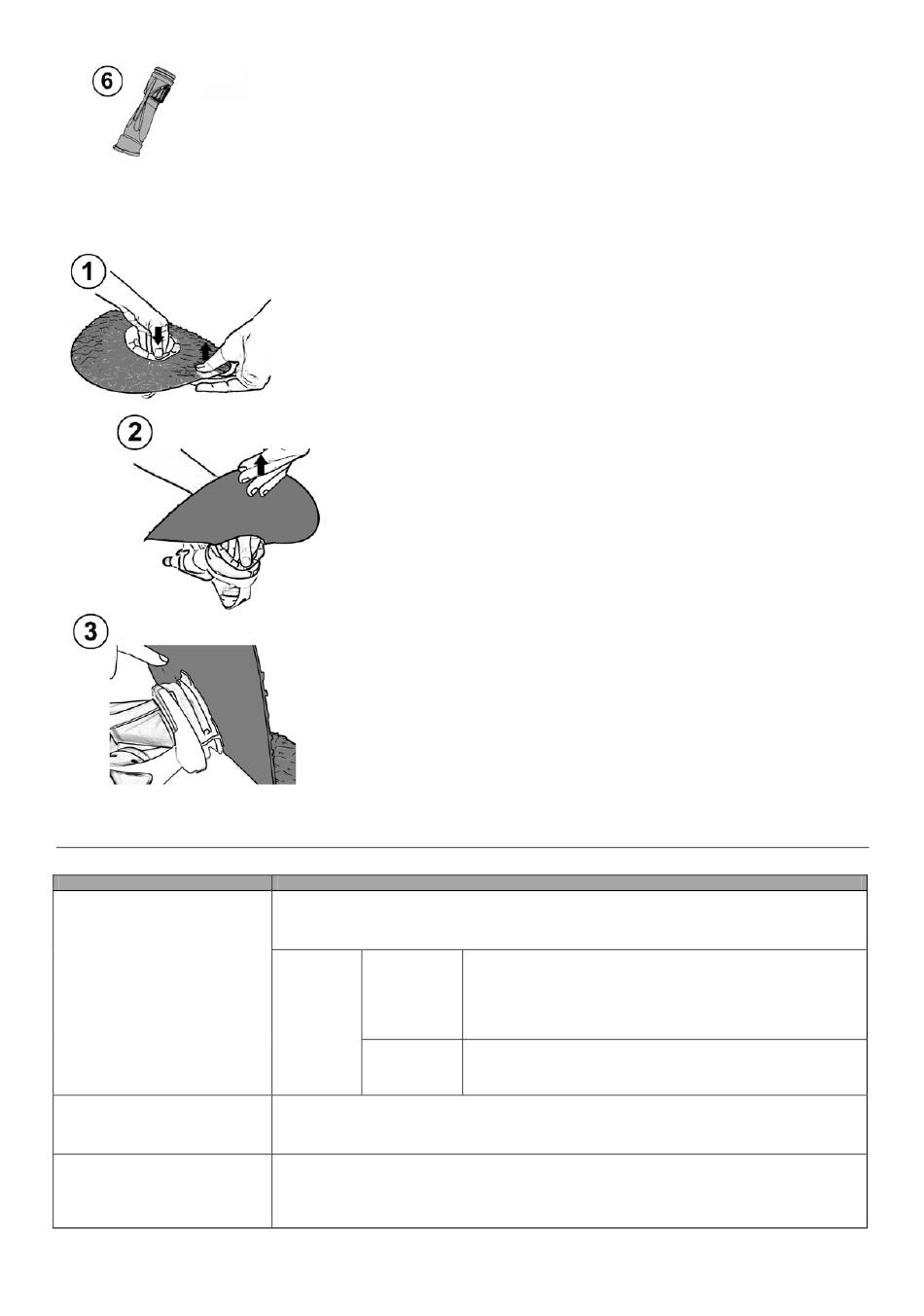 6

1

2

3