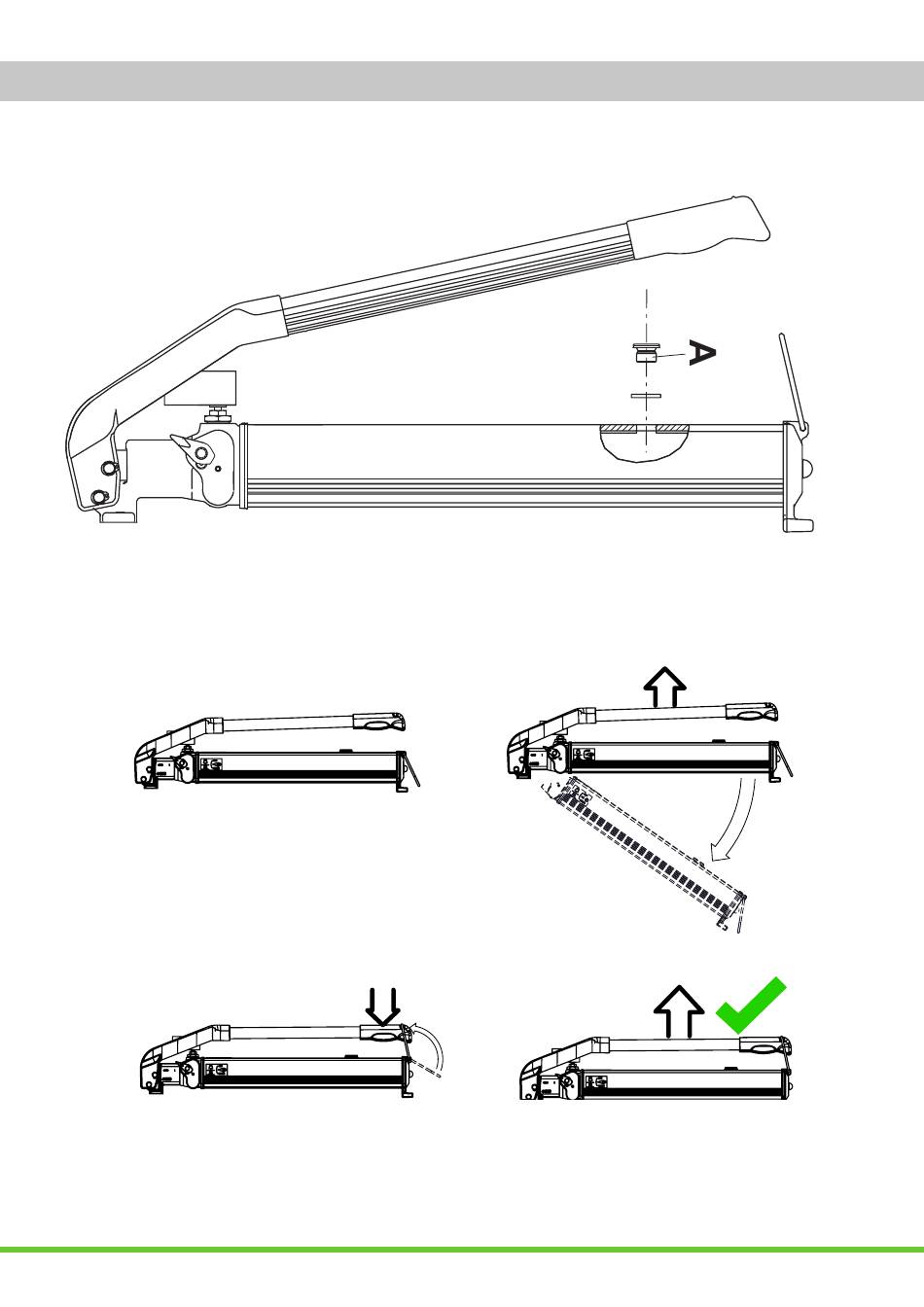 A