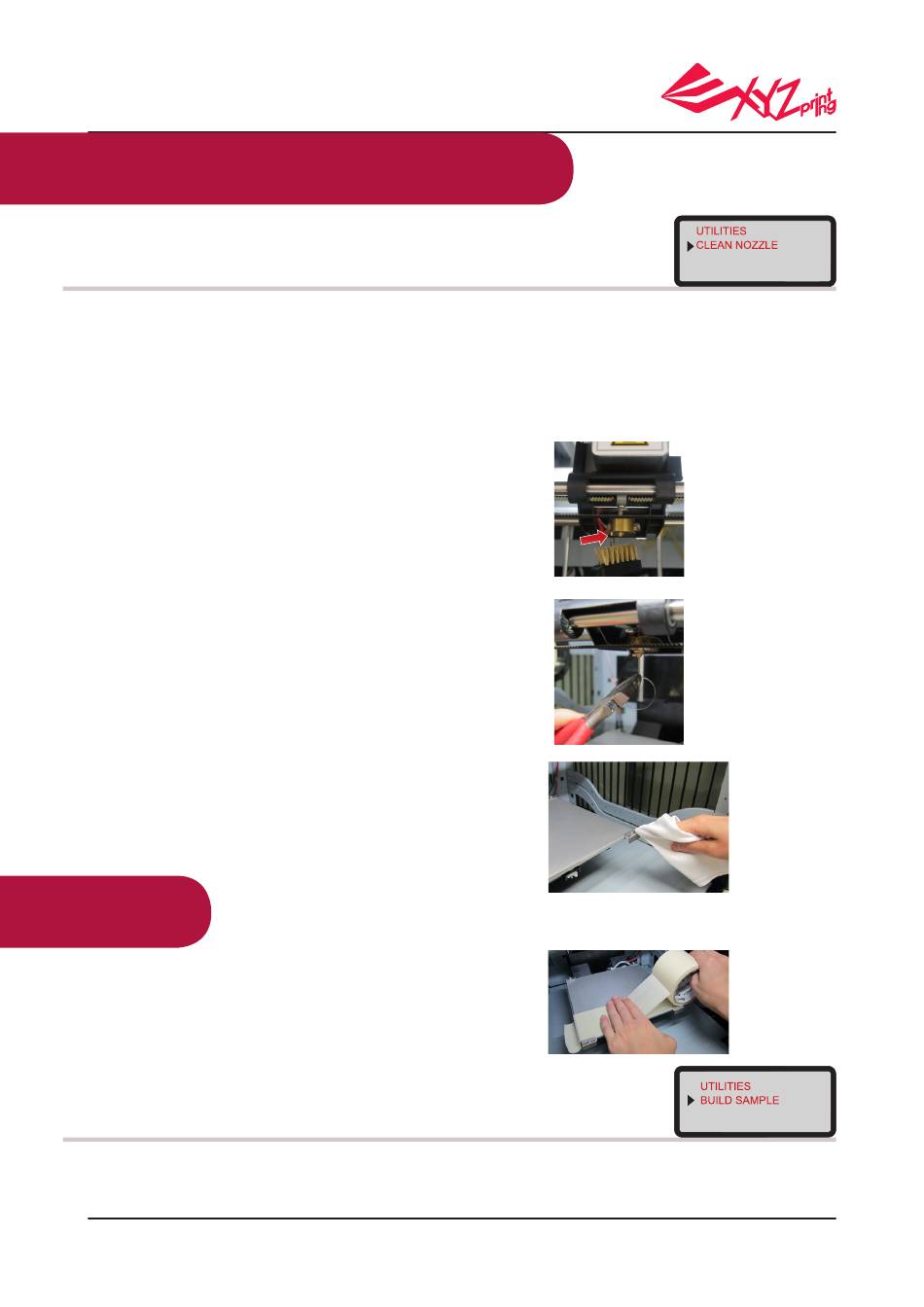 XYZprinting

UTILITIES
CLEAN NOZZLE

UTILITIES
BUILD SAMPLE