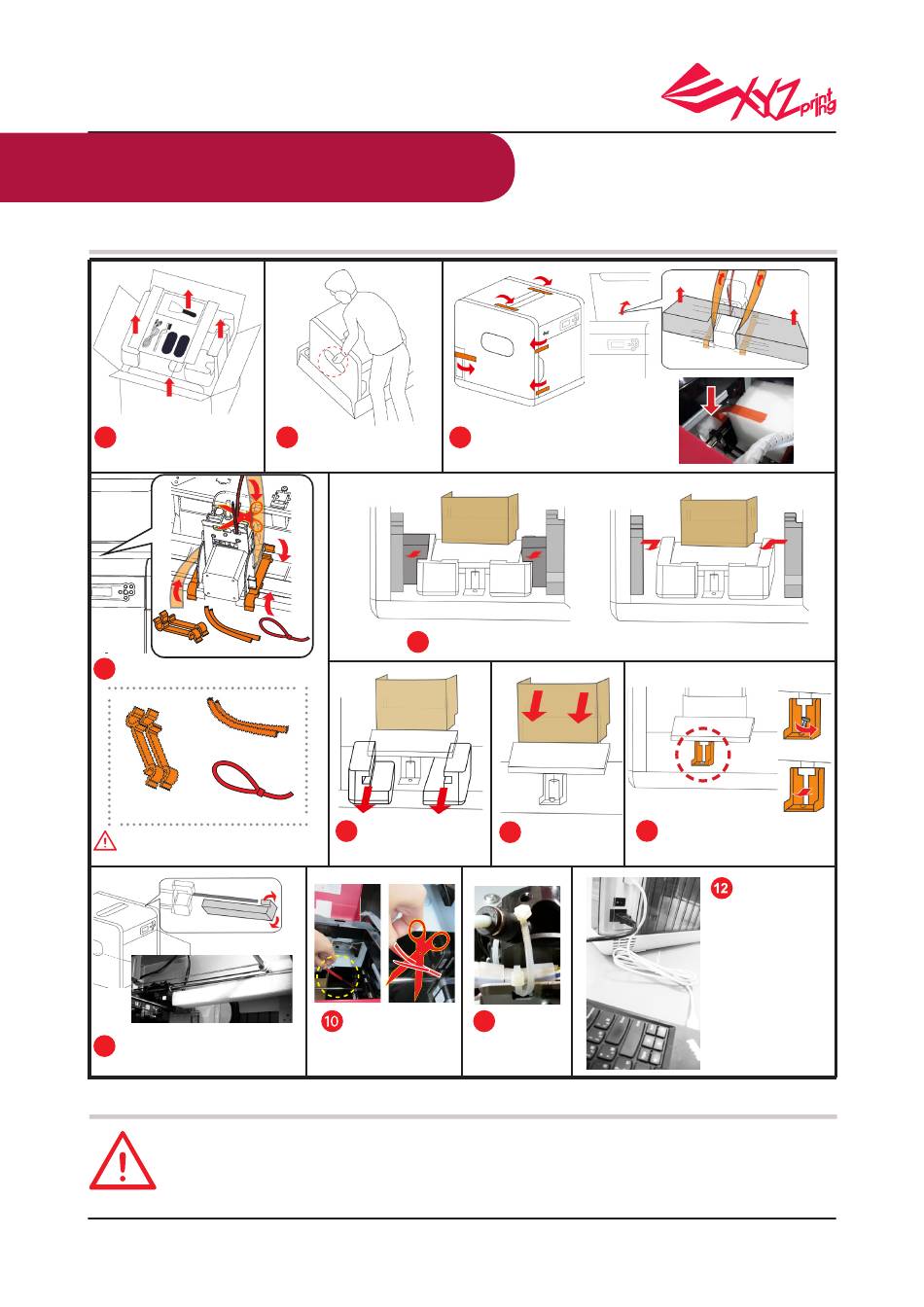 XYZprinting

10

12