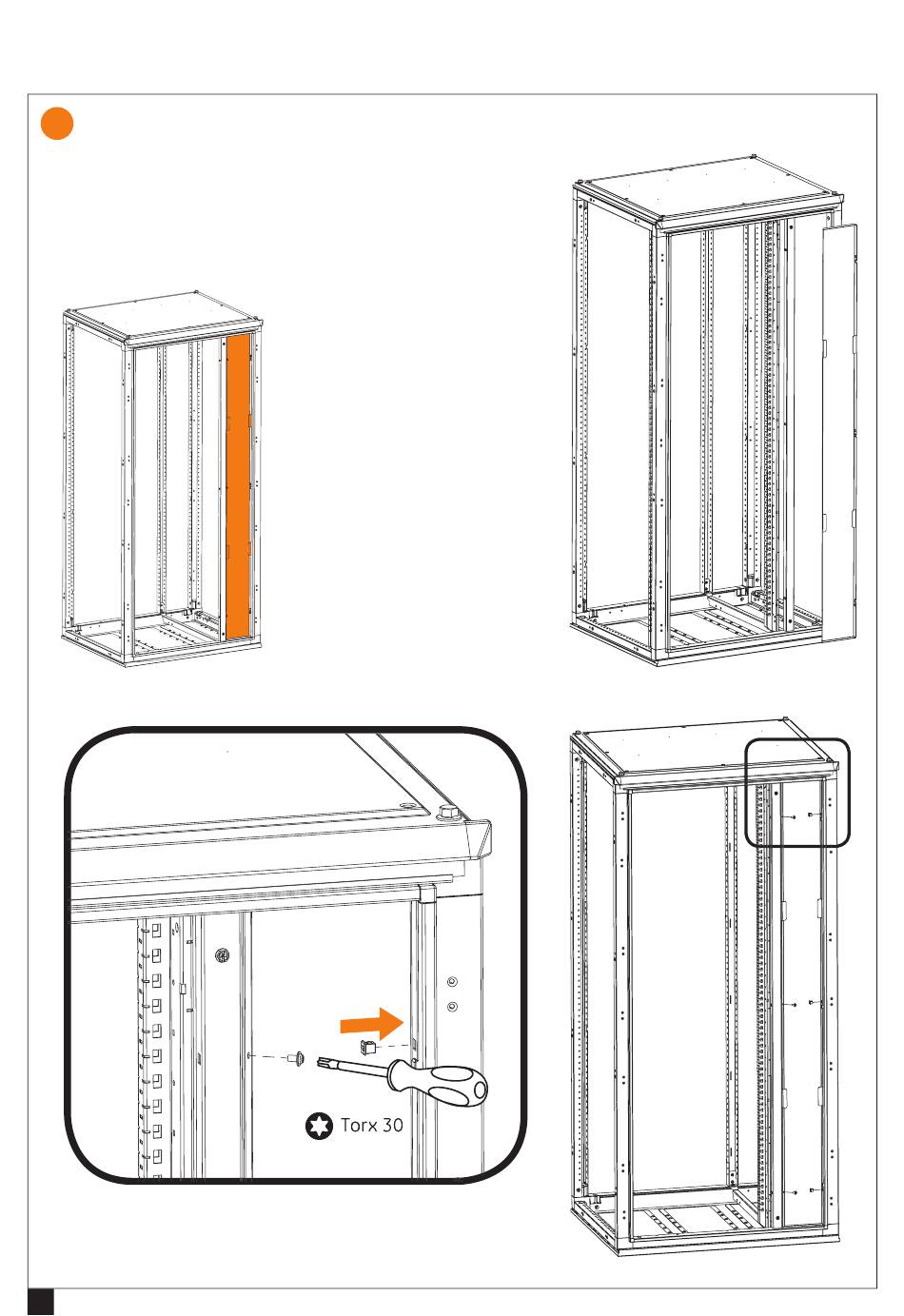 Torx 30