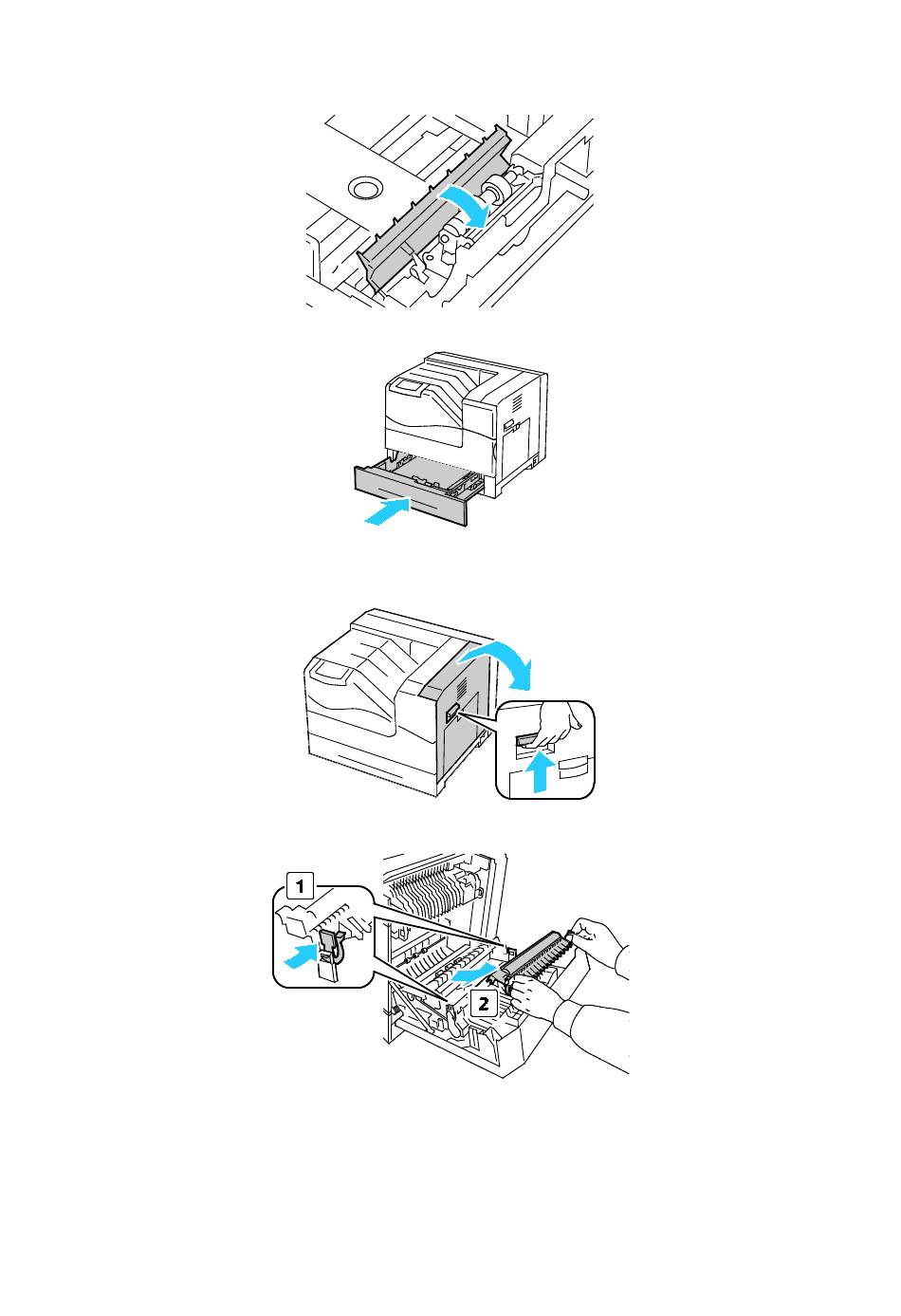 1

2