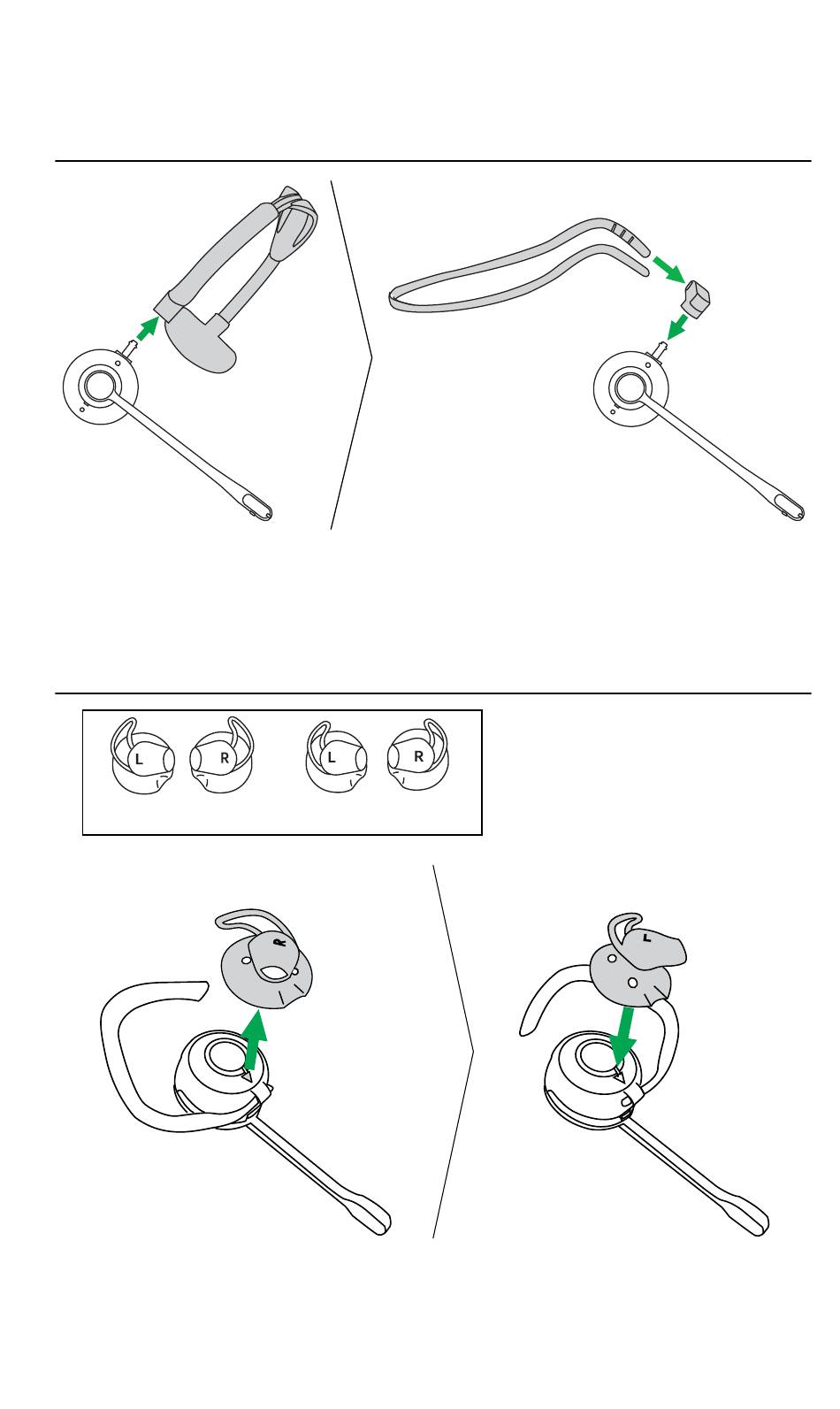 L R L R

R

L