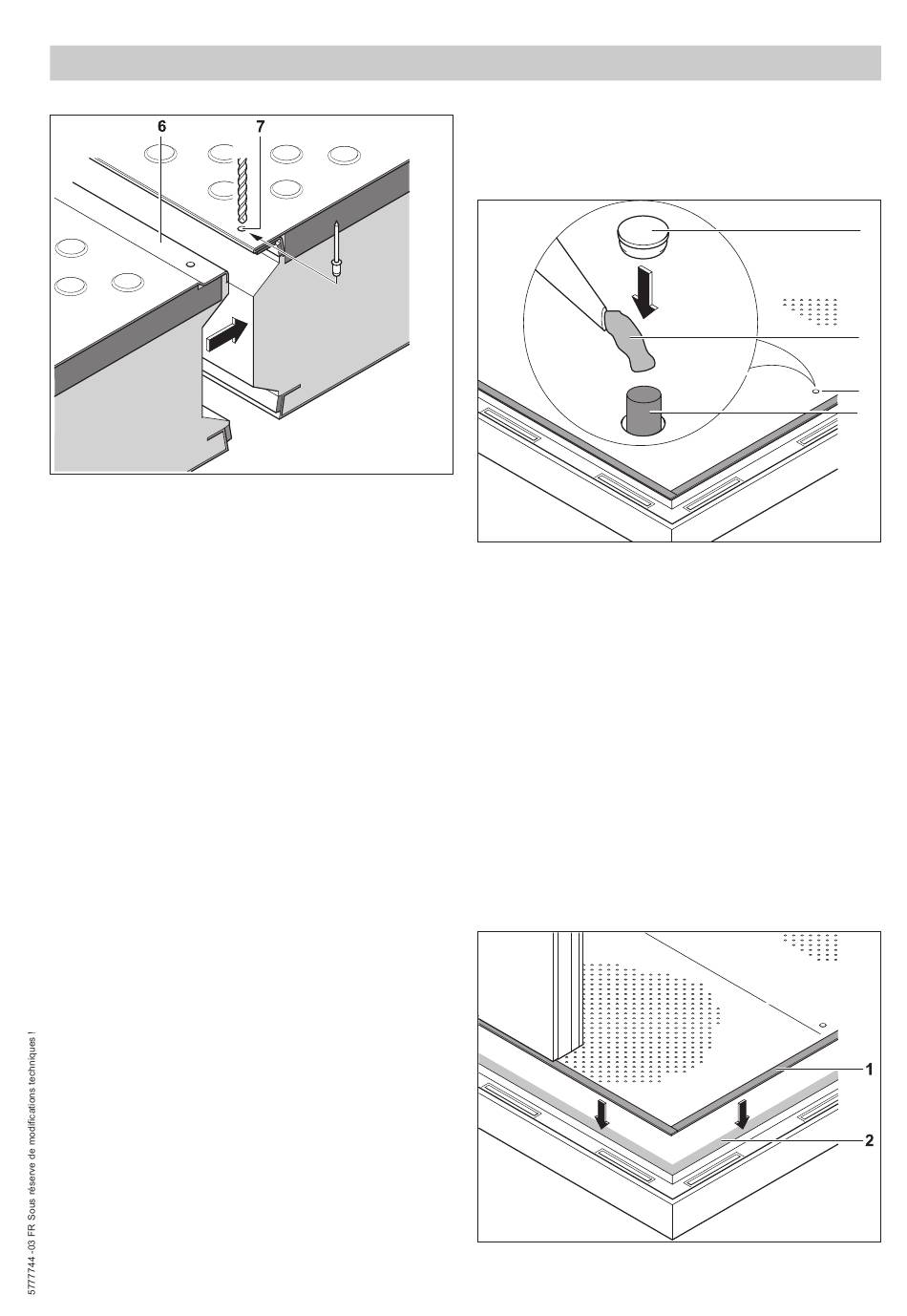 6
7

1
2

5777744 -03 FR Sous réserve de modifications techniques !