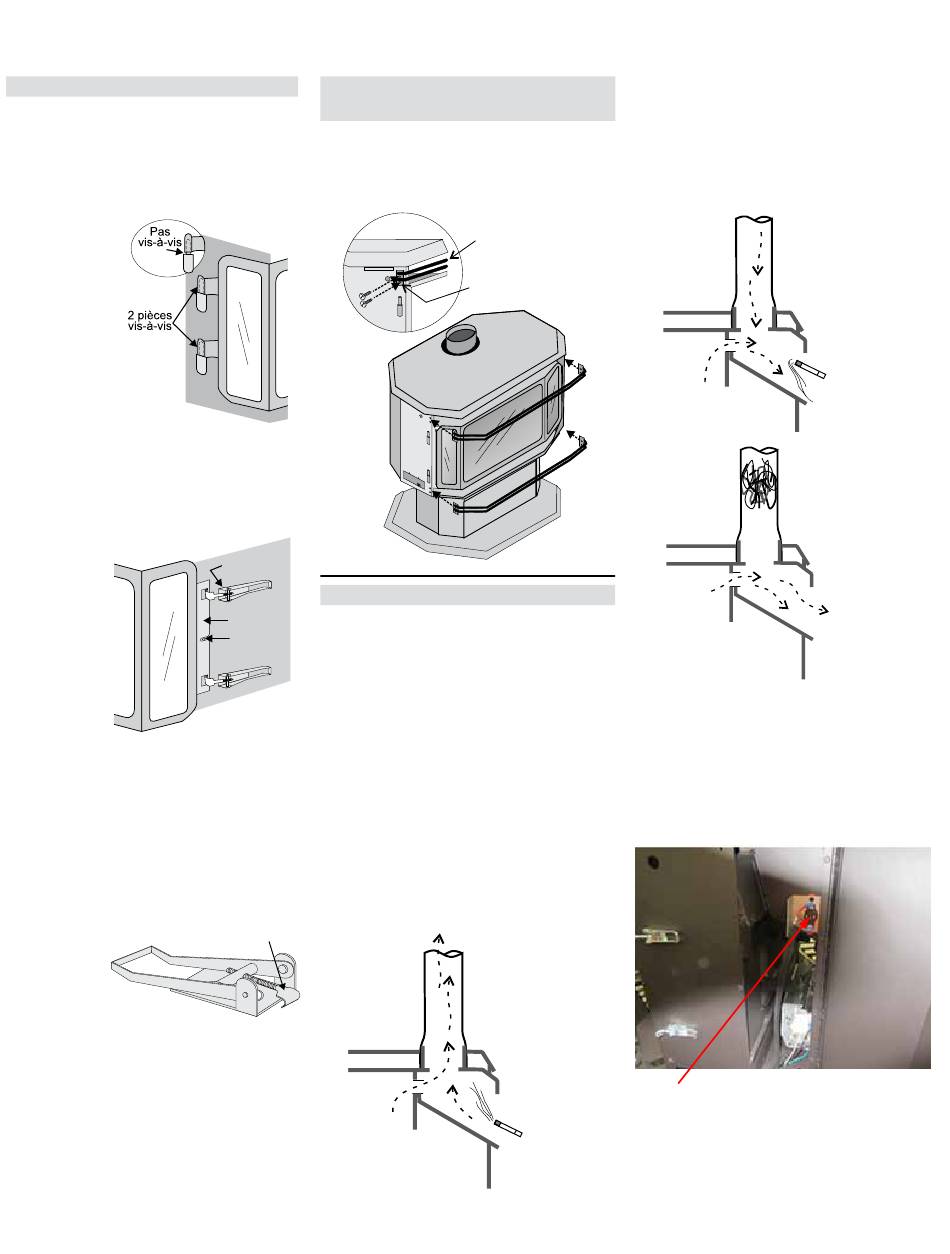 Pas vis-à-vis

2 pièces vis-à-vis