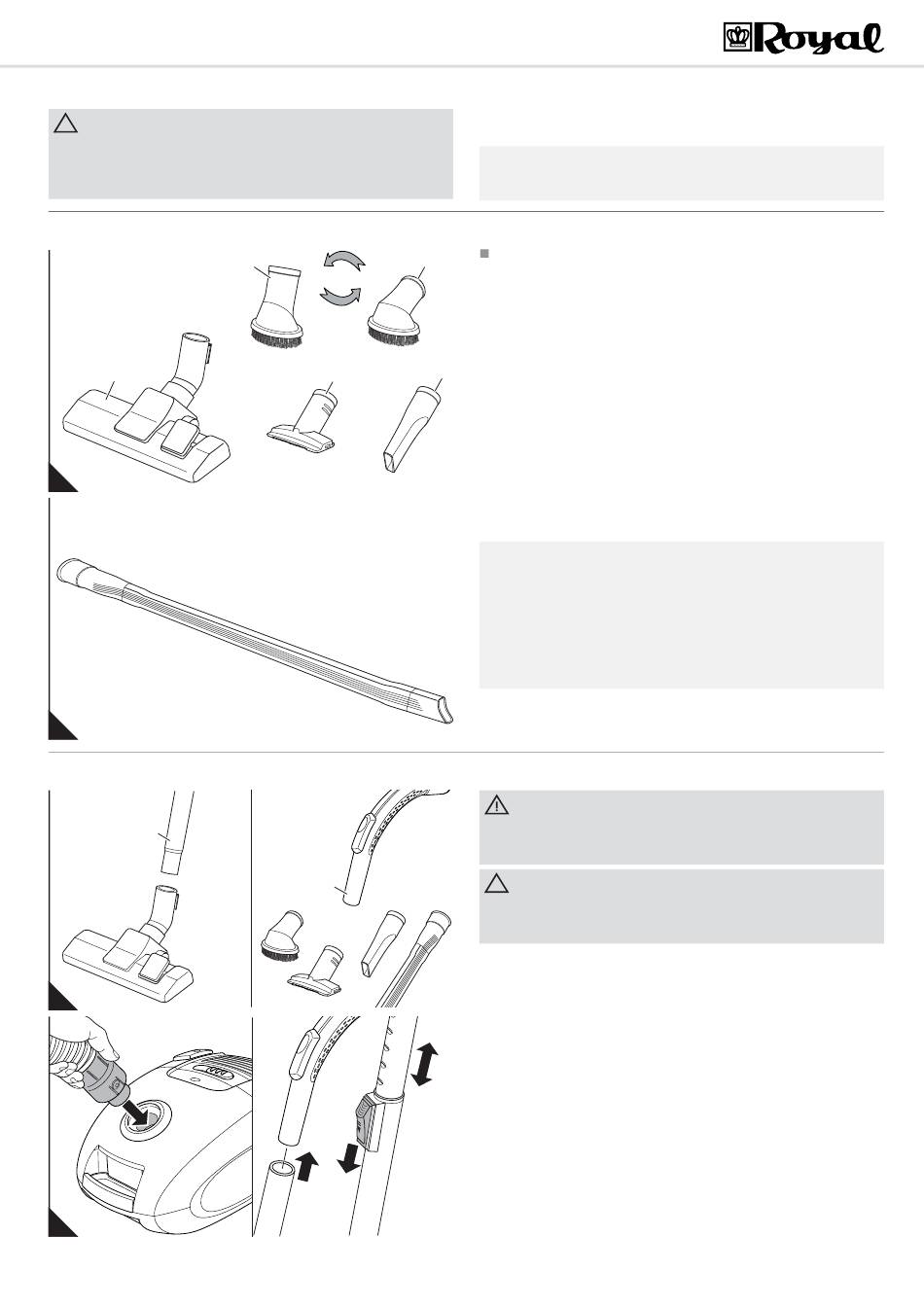 Royal