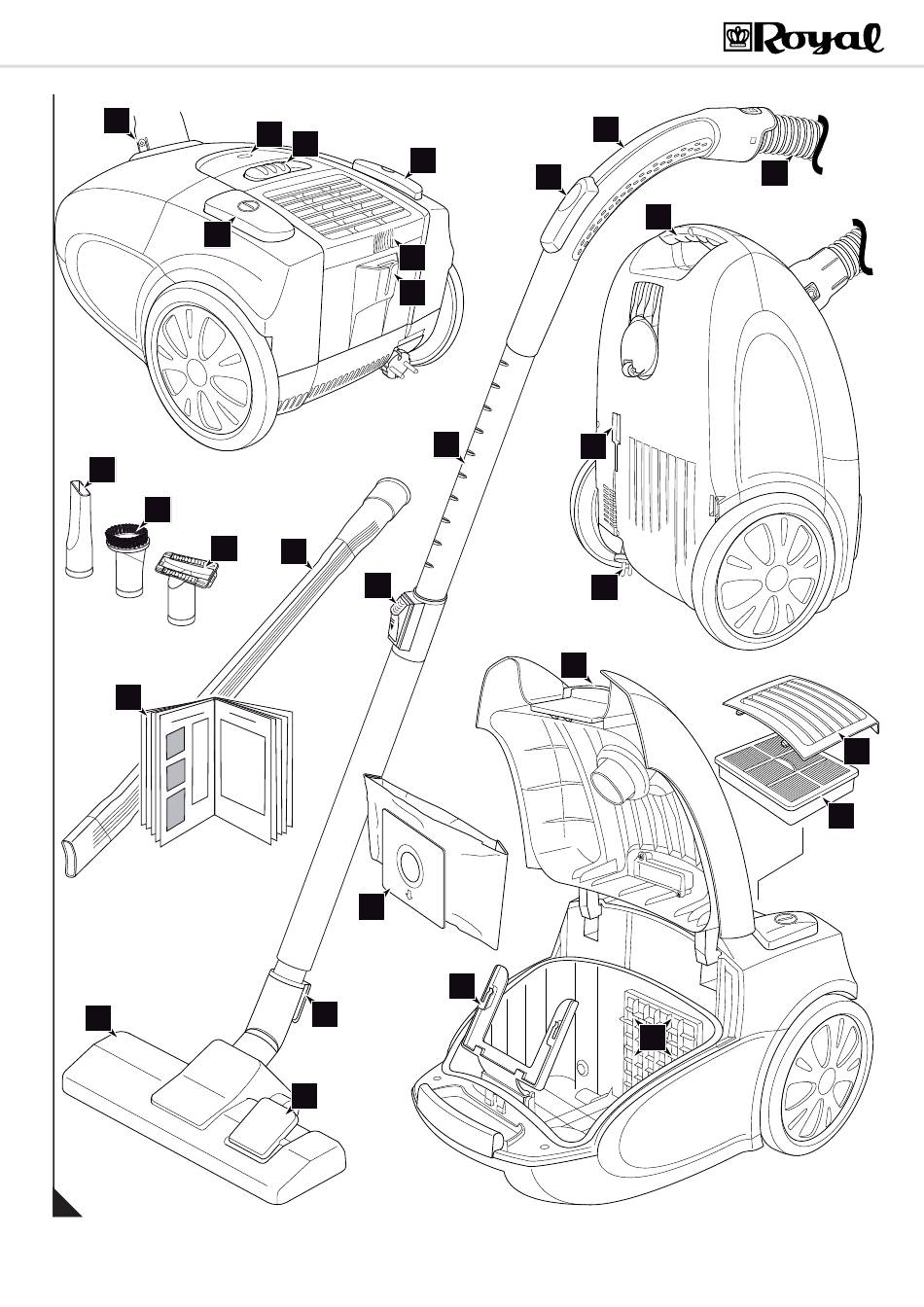 Royal