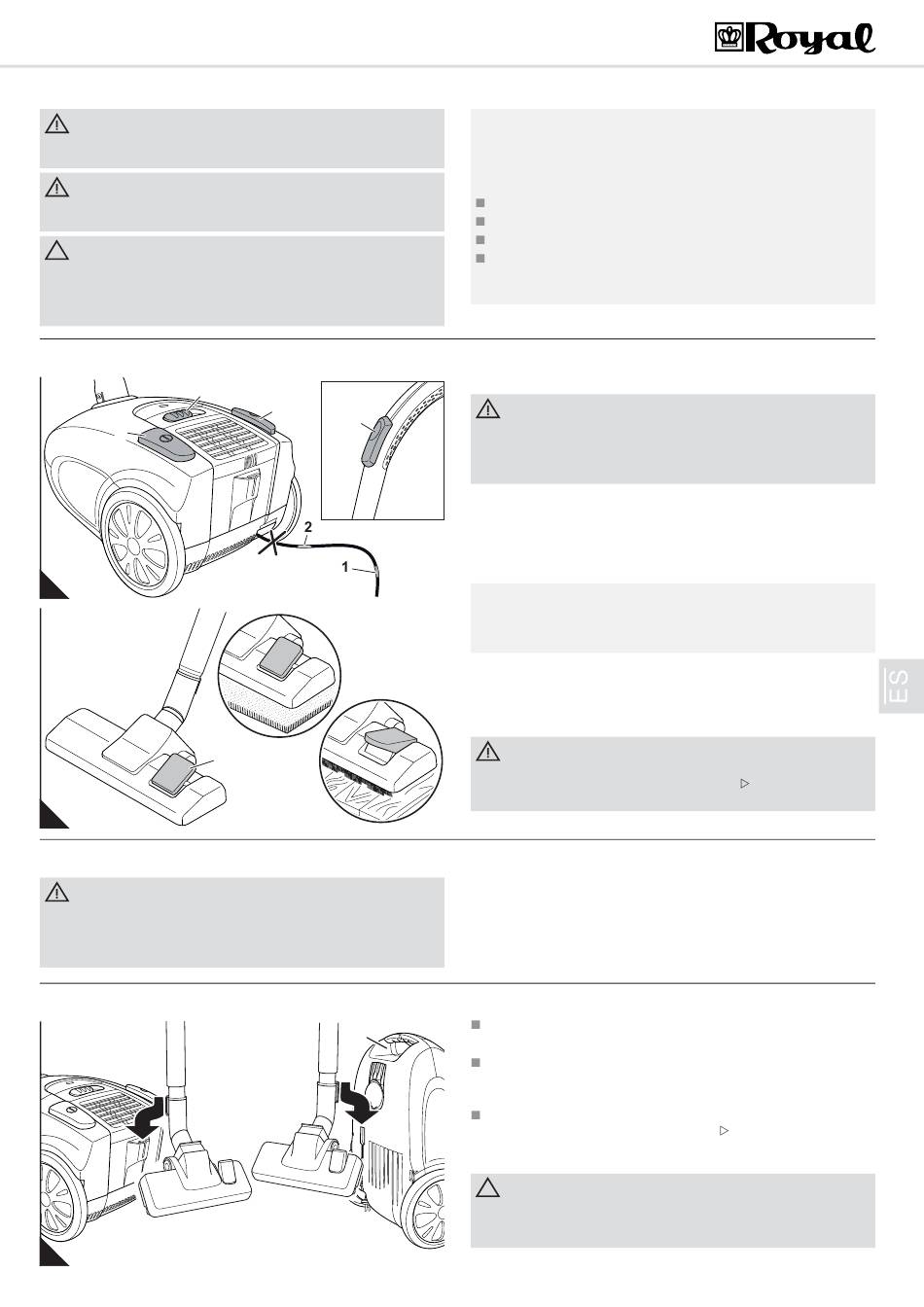 Royal

2

1

ES