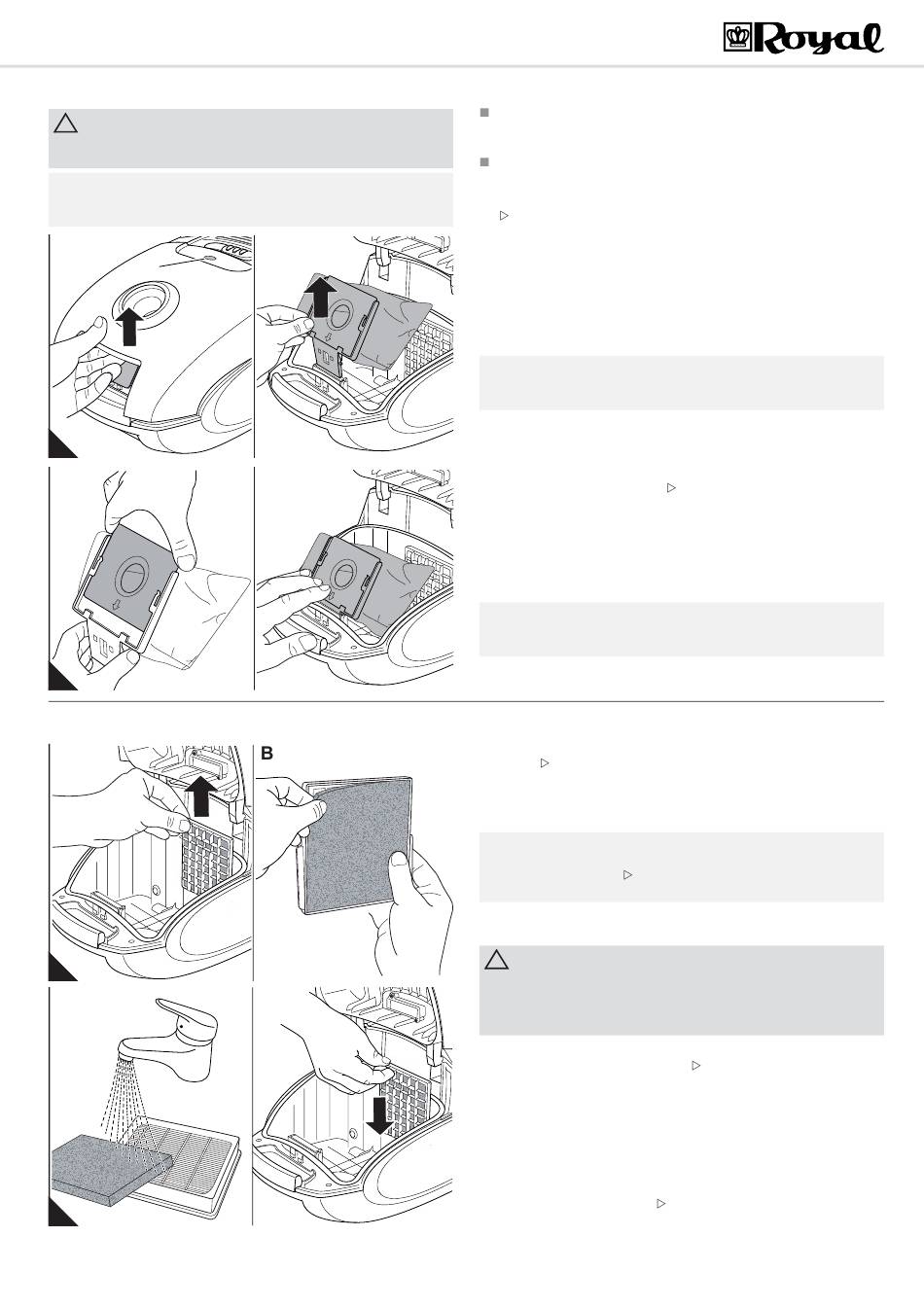 Royal

B