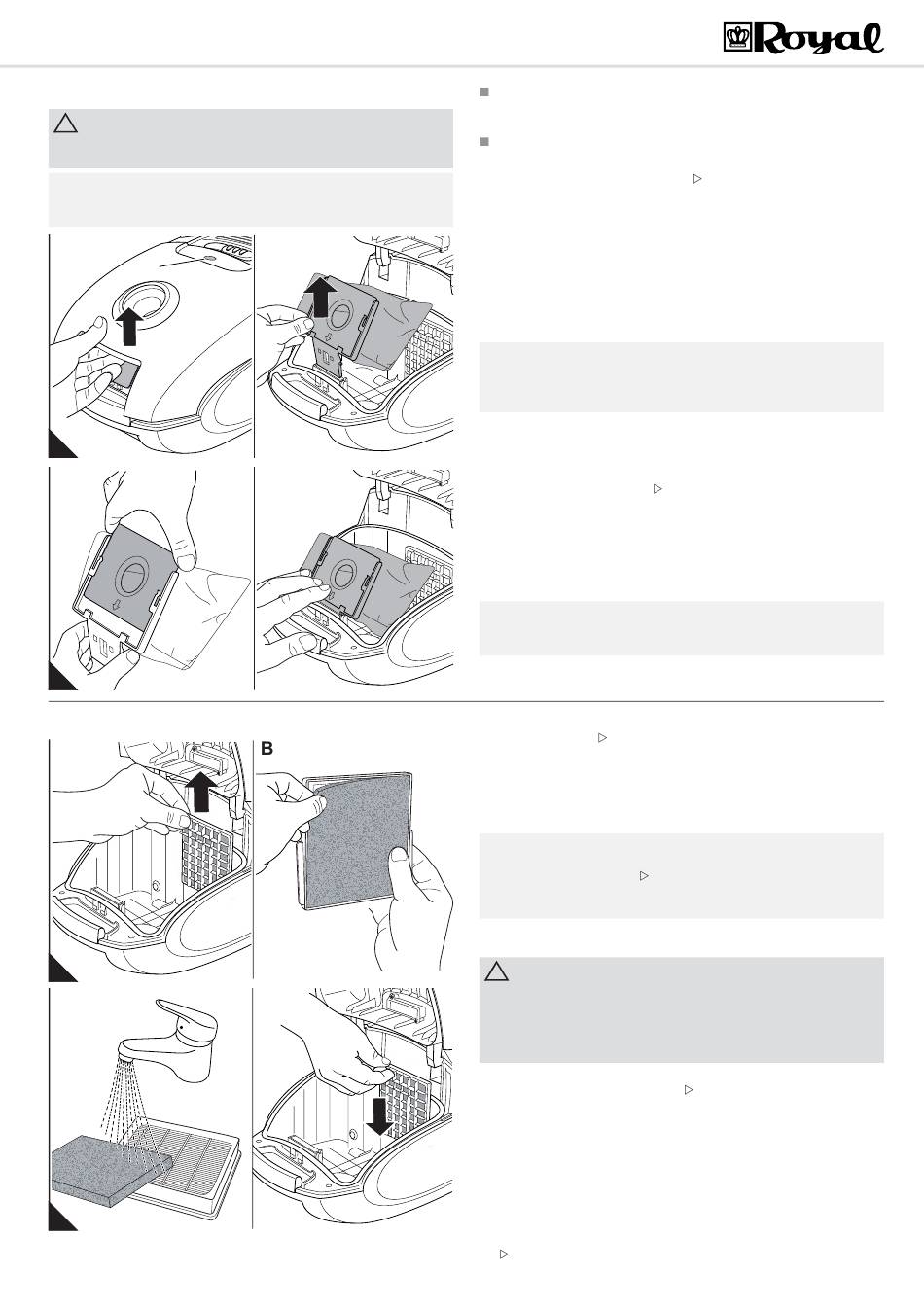 Royal

B