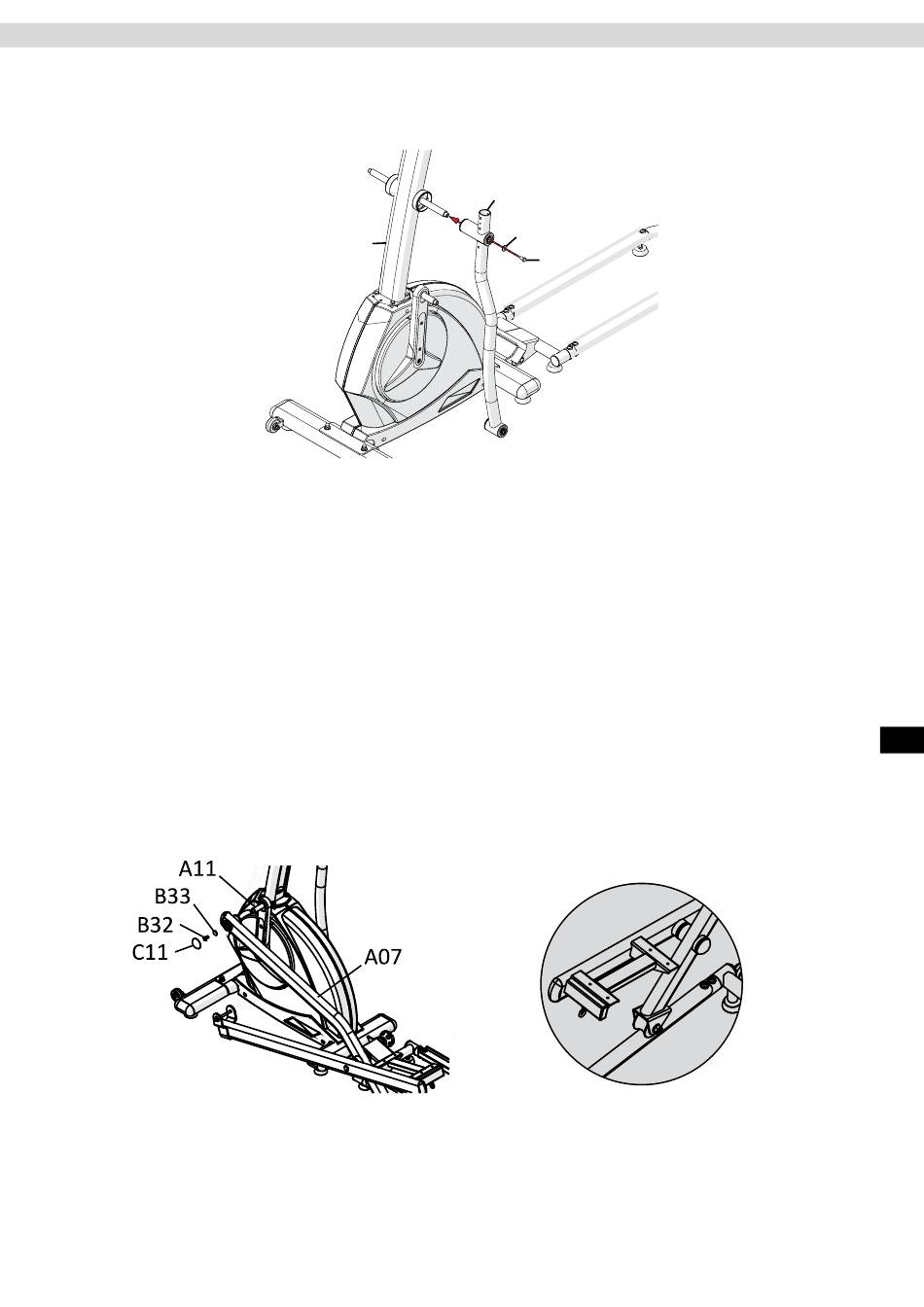 A11
B33
B32
C11
A07