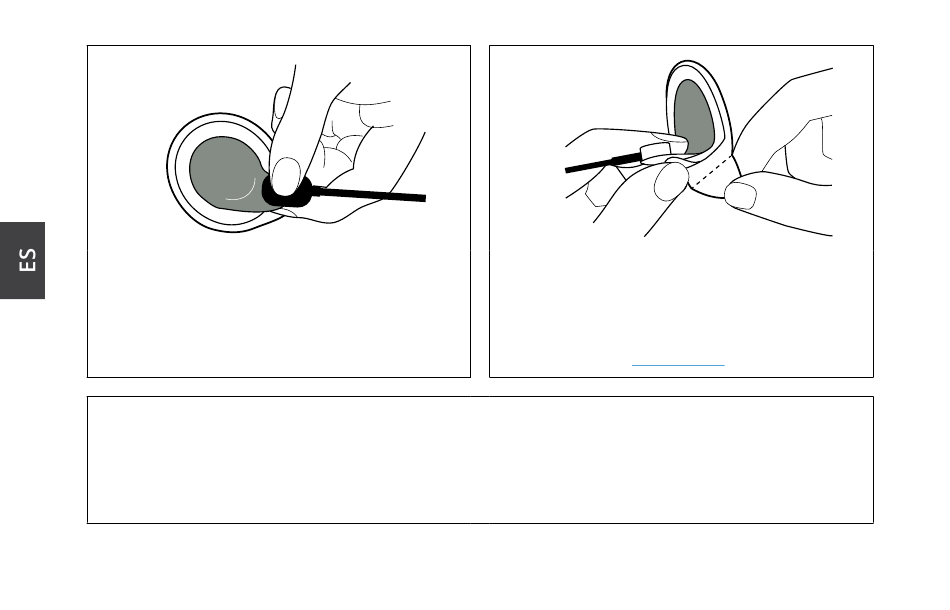 ES