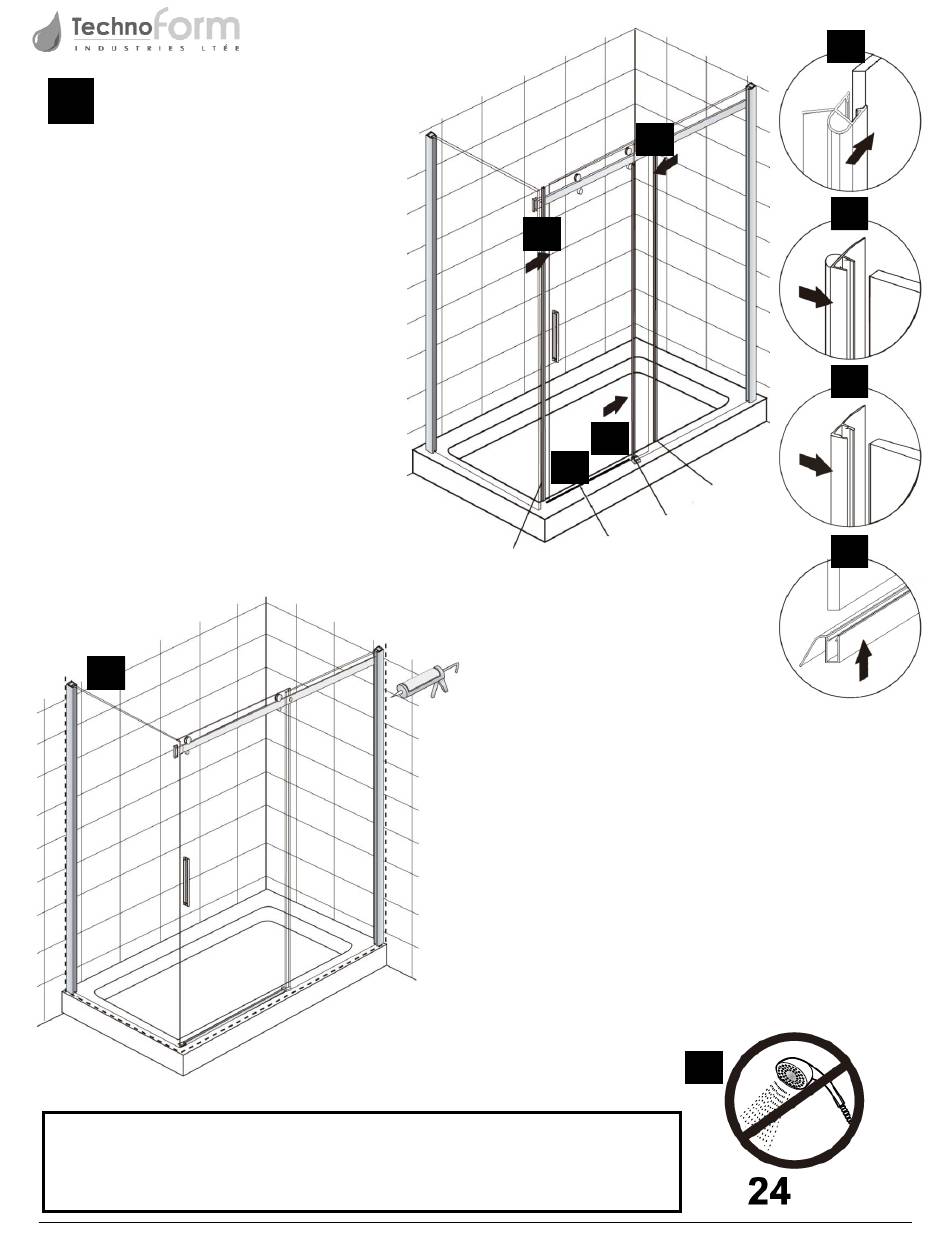 Technoform
INDUSTRIES LTÉE

24