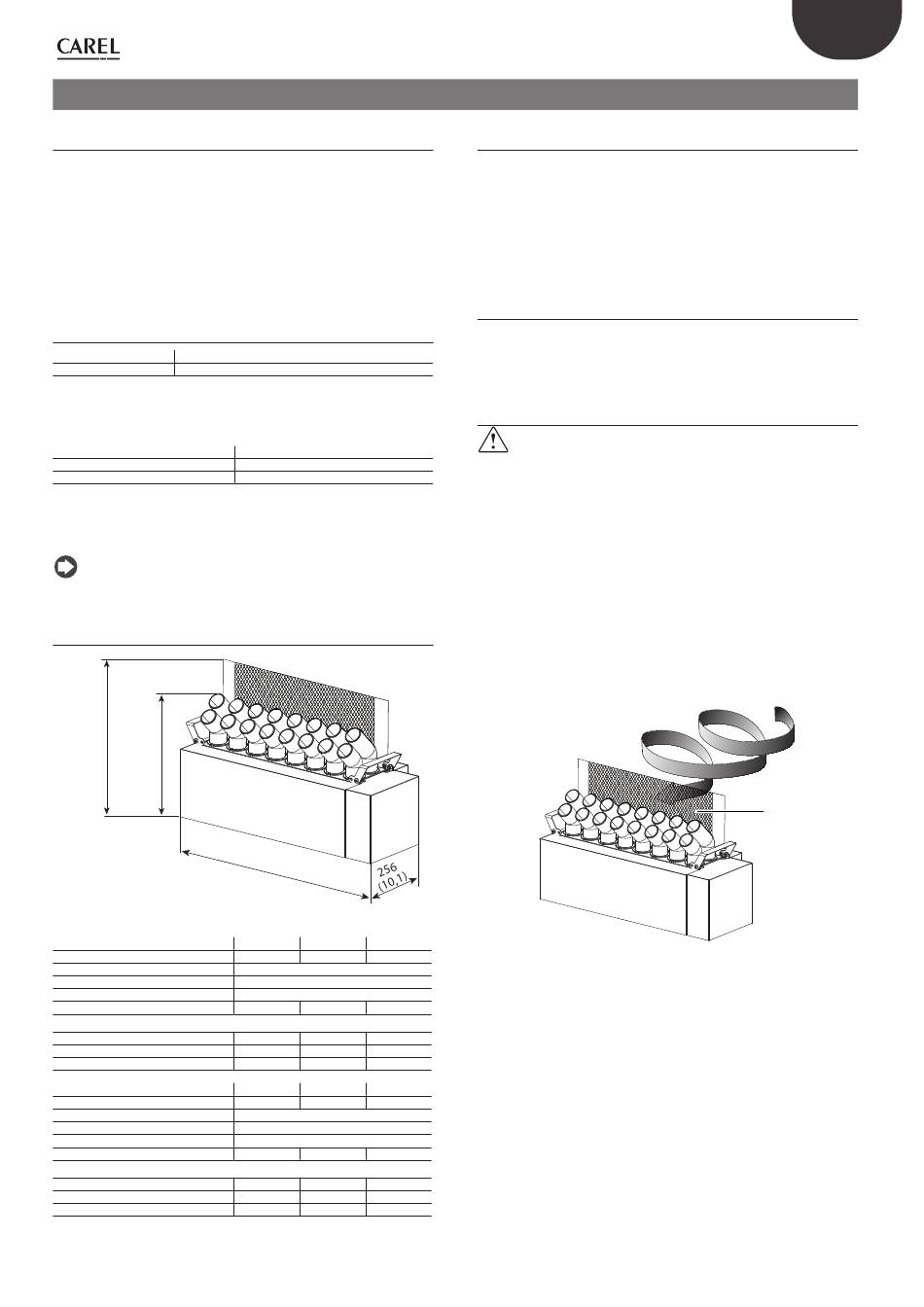 CAREL

256
(10,1)