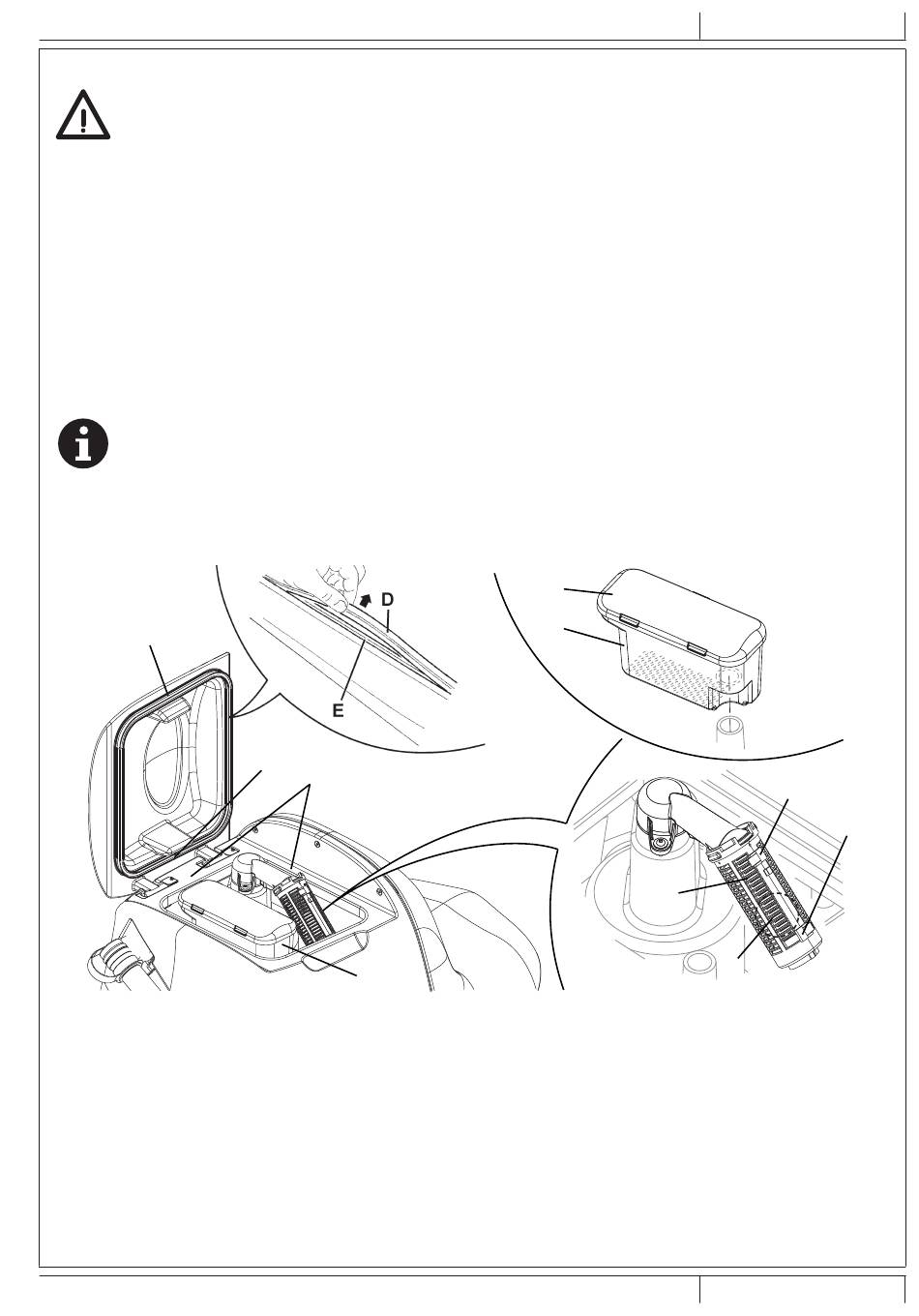 D

E