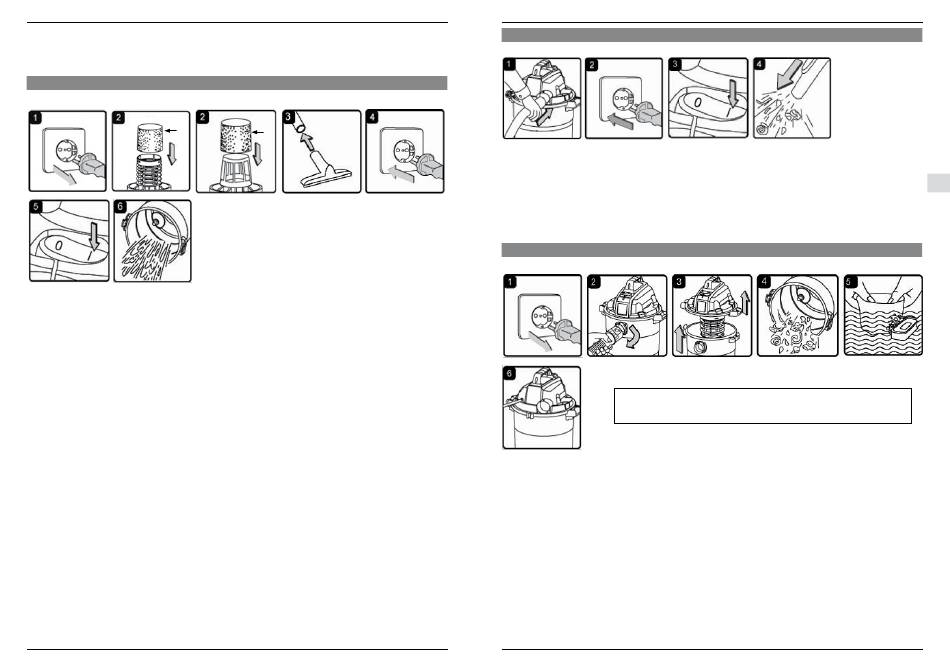 1
2
2
3
4
5
6

1
2
3
4

1
2
3
4
5
6