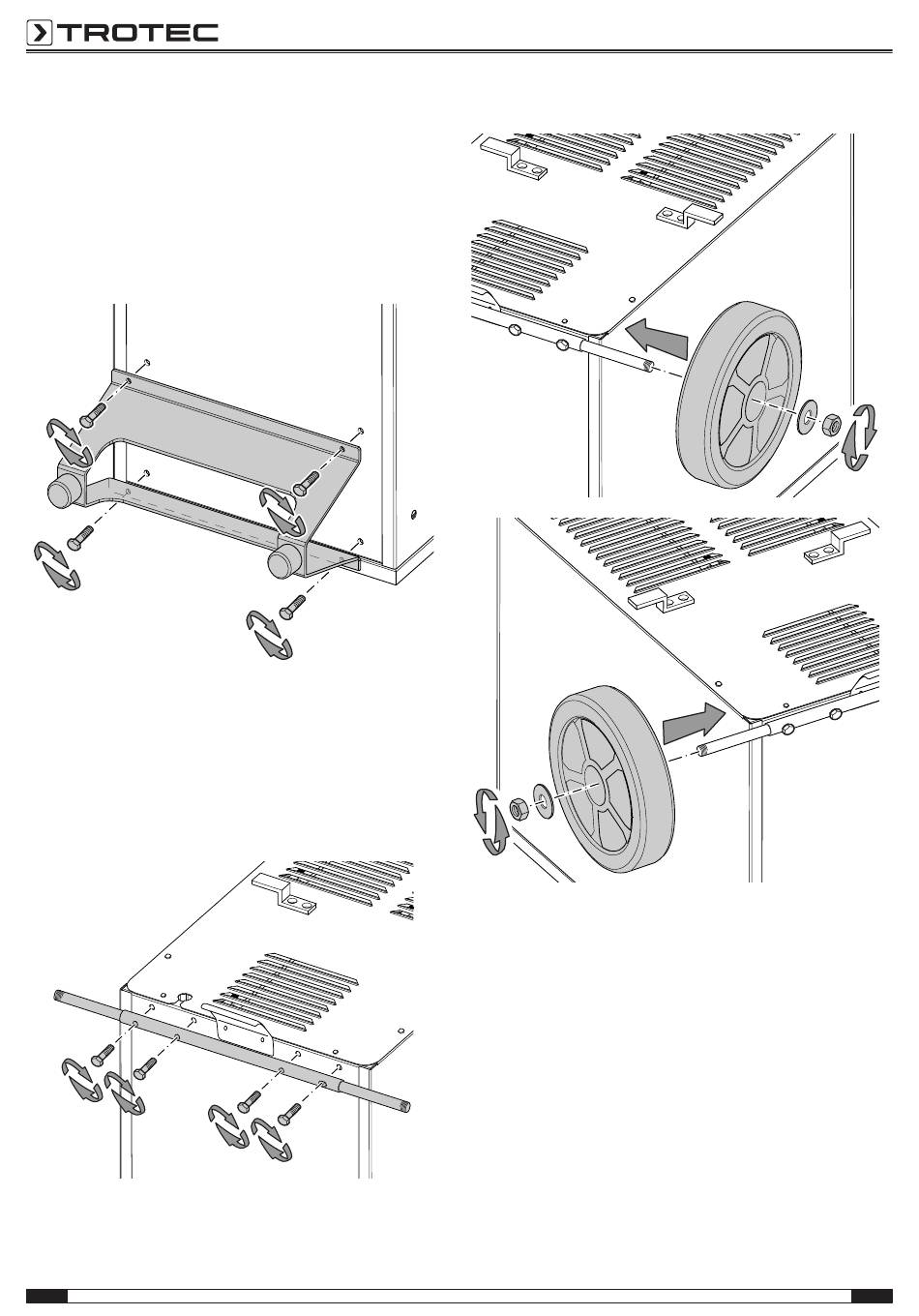 TROTEC