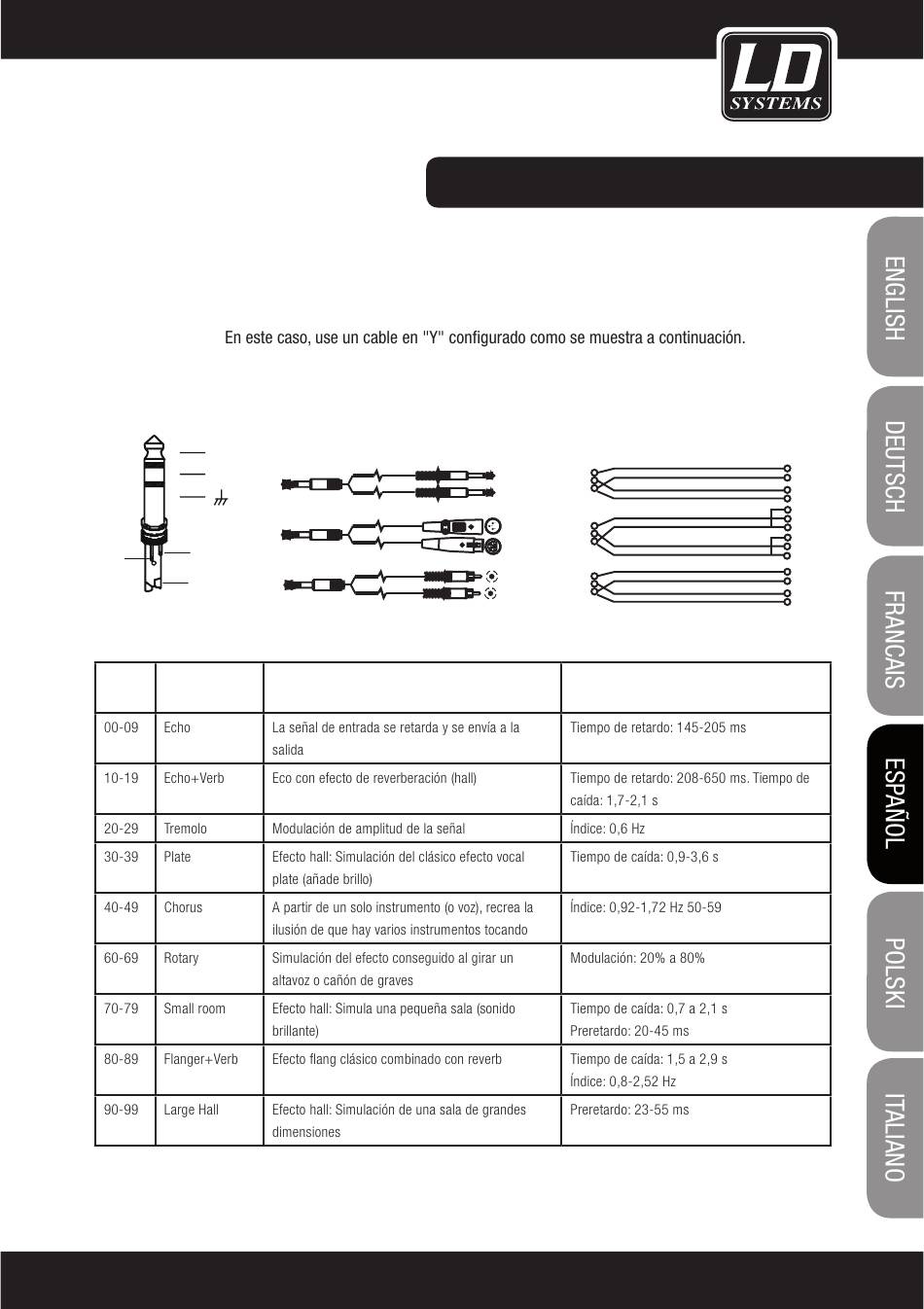 LD SYSTEMS

ENGLISH

DEUTSCH

FRANCAIS

ESPAÑOL

POLSKI

ITALIANO

En este caso, use un cable en "Y" configurado como se muestra a continuación.

| | | | |
|---|---|---|---|
| 00-09 | Echo | La señal de entrada se retarda y se envía a la salida | Tiempo de retardo: 145-205 ms |
| 10-19 | Echo+Verb | Eco con efecto de reverberación (hall) | Tiempo de retardo: 208-650 ms. Tiempo de caída: 1,7-2,1 s |
| 20-29 | Tremolo | Modulación de amplitud de la señal | Índice: 0,6 Hz |
| 30-39 | Plate | Efecto hall: Simulación del clásico efecto vocal plate (añade brillo) | Tiempo de caída: 0,9-3,6 s |
| 40-49 | Chorus | A partir de un solo instrumento (o voz), recrea la ilusión de que hay varios instrumentos tocando | Índice: 0,92-1,72 Hz 50-59 |
| 60-69 | Rotary | Simulación del efecto conseguido al girar un altavoz o cañón de graves | Modulación: 20% a 80% |
| 70-79 | Small room | Efecto hall: Simula una pequeña sala (sonido brillante) | Tiempo de caída: 0,7 a 2,1 s Preretardo: 20-45 ms |
| 80-89 | Flanger+Verb | Efecto flang clásico combinado con reverb | Tiempo de caída: 1,5 a 2,9 s Índice: 0,8-2,52 Hz |
| 90-99 | Large Hall | Efecto hall: Simulación de una sala de grandes dimensiones | Preretardo: 23-55 ms |