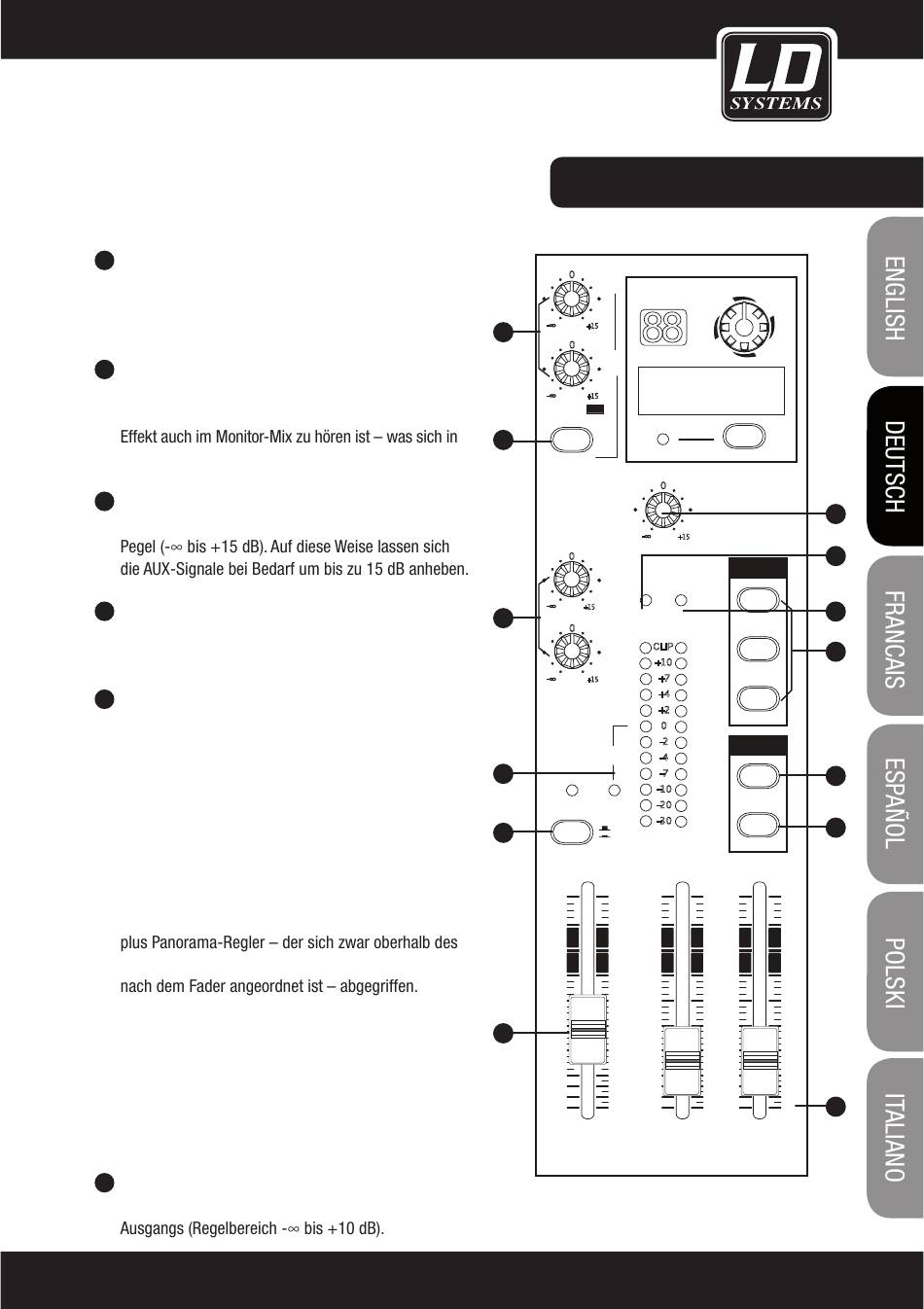 LD SYSTEMS

ENGLISH
DEUTSCH
FRANCAIS
ESPAÑOL
POLSKI
ITALIANO

Effekt auch im Monitor-Mix zu hören ist – was sich in

Pegel (-∞ bis +15 dB). Auf diese Weise lassen sich die AUX-Signale bei Bedarf um bis zu 15 dB anheben.

plus Panorama-Regler – der sich zwar oberhalb des

nach dem Fader angeordnet ist – abgegriffen.

Ausgangs (Regelbereich -∞ bis +10 dB).

0
-∞
+15
0
-∞
+15
88
0
-∞
+15
0
-∞
+15
0
-∞
+15
CLIP
+10
+7
+4
+2
0
-2
-4
-7
-10
-20
-30