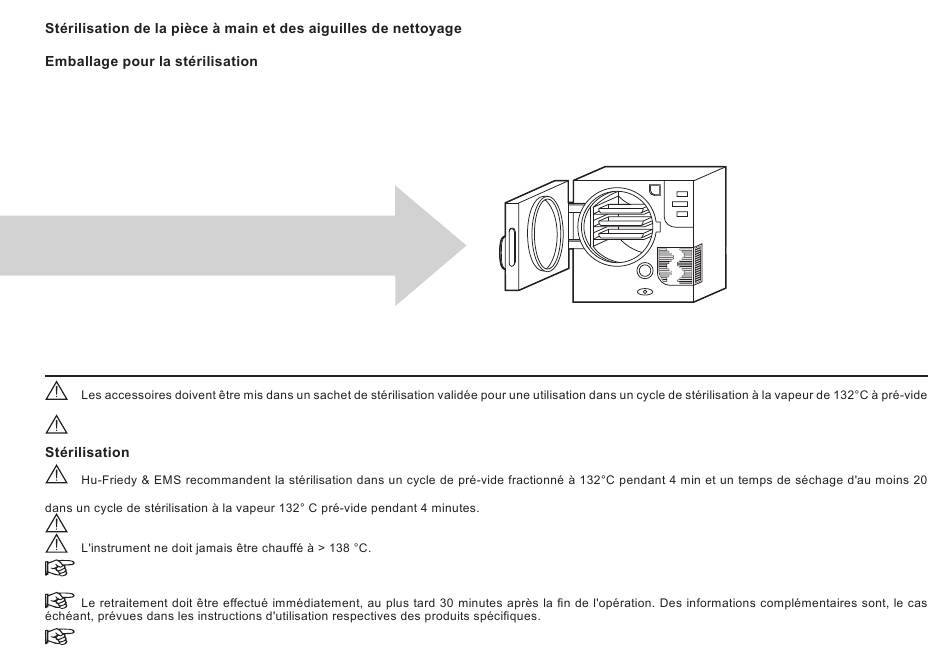 Stérilisation de la pièce à main et des aiguilles de nettoyage

Emballage pour la stérilisation

Les accessoires doivent être mis dans un sachet de stérilisation validée pour une utilisation dans un cycle de stérilisation à la vapeur de 132°C à pré-vide

Stérilisation

Hu-Friedy & EMS recommandent la stérilisation dans un cycle de pré-vide fractionné à 132°C pendant 4 min et un temps de séchage d'au moins 20

dans un cycle de stérilisation à la vapeur 132° C pré-vide pendant 4 minutes.

L'instrument ne doit jamais être chauffé à > 138 °C.

Le retraitement doit être effectué immédiatement, au plus tard 30 minutes après la fin de l'opération. Des informations complémentaires sont, le cas échéant, prévues dans les instructions d'utilisation respectives des produits spécifiques.