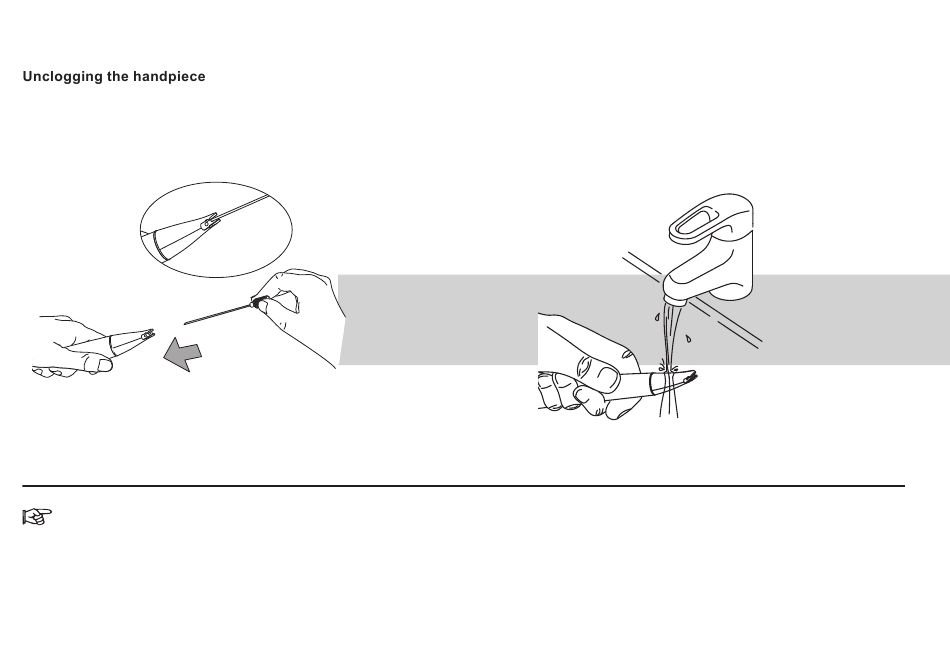 Unclogging the handpiece