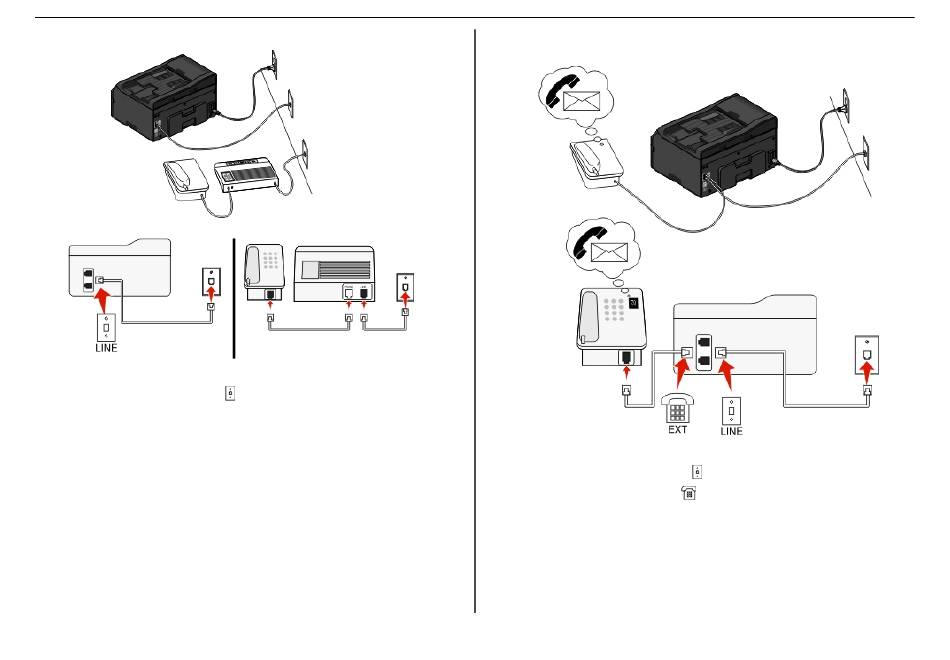 LINE

EXT

LINE