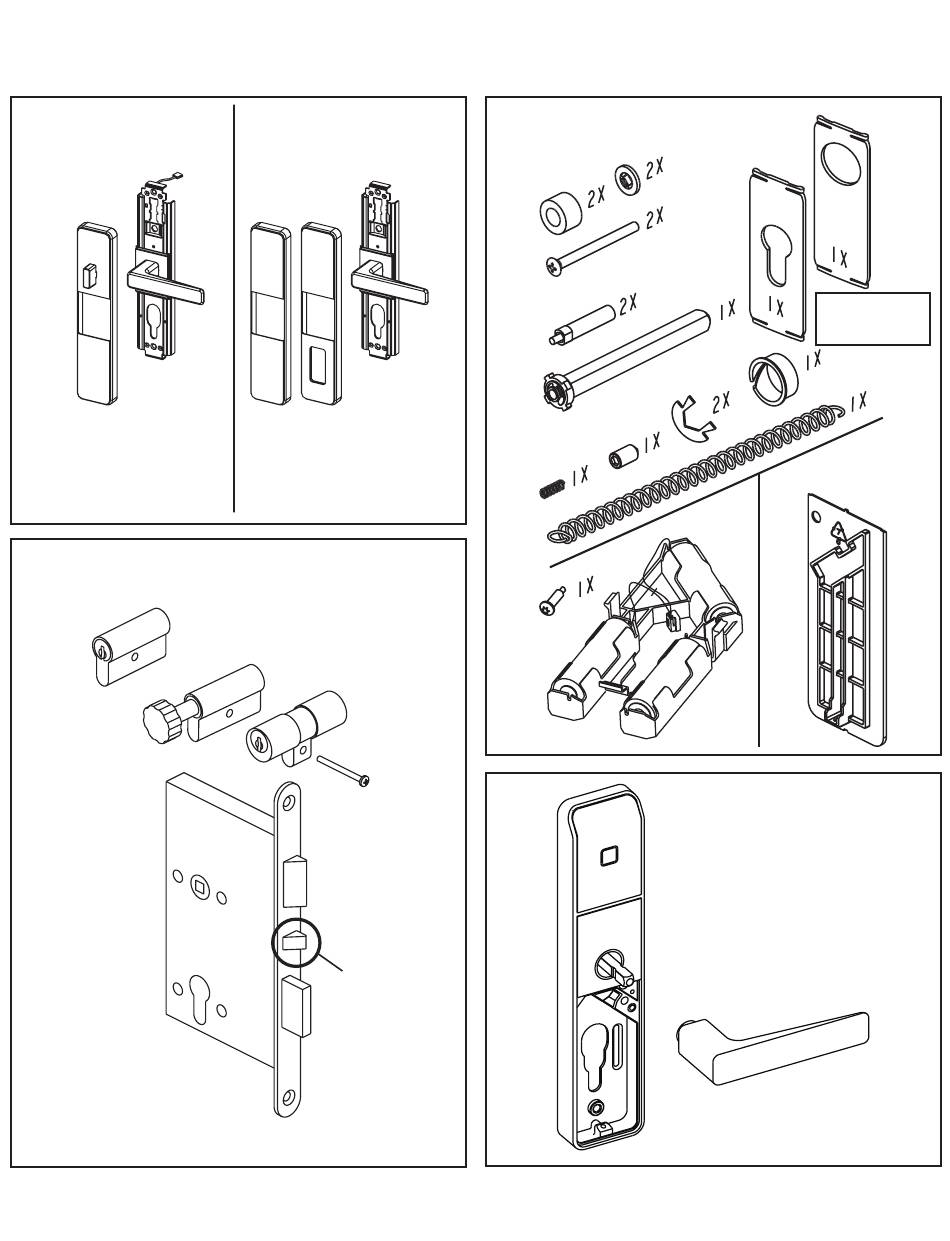 2X 2X
2X
2X 1X 1X
1X
1X 2X 1X
1X 1X
1X