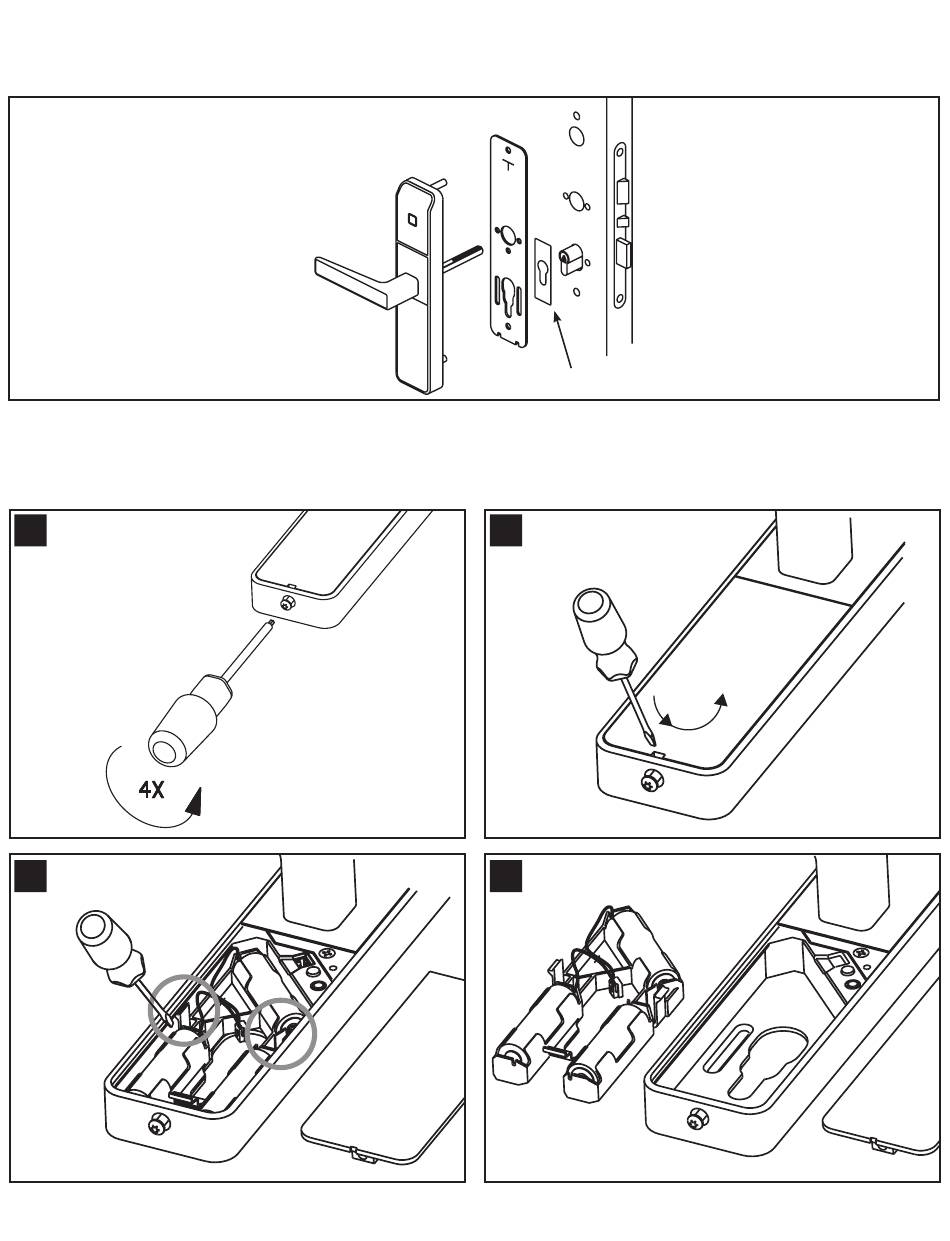 4X