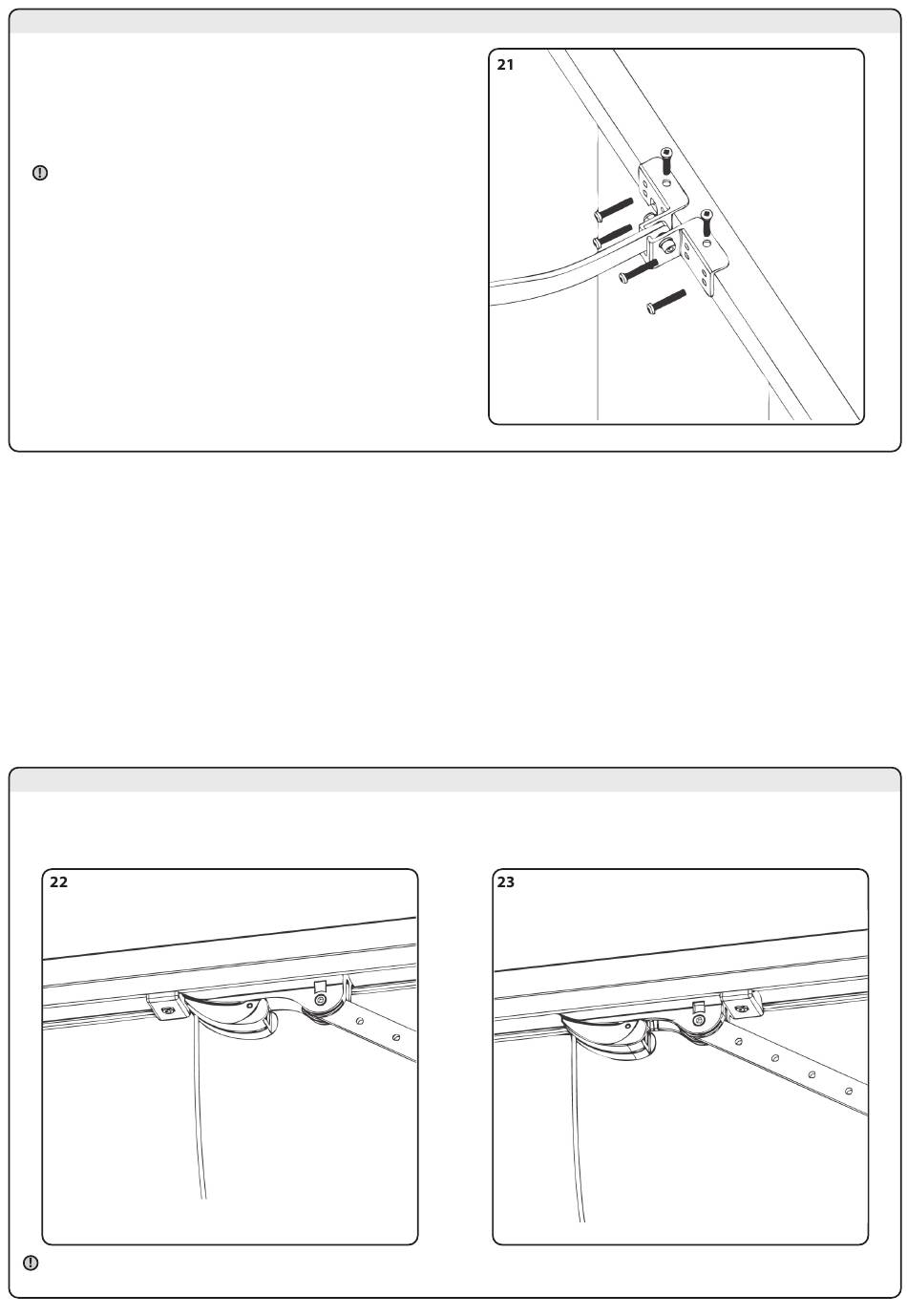 21

22

23