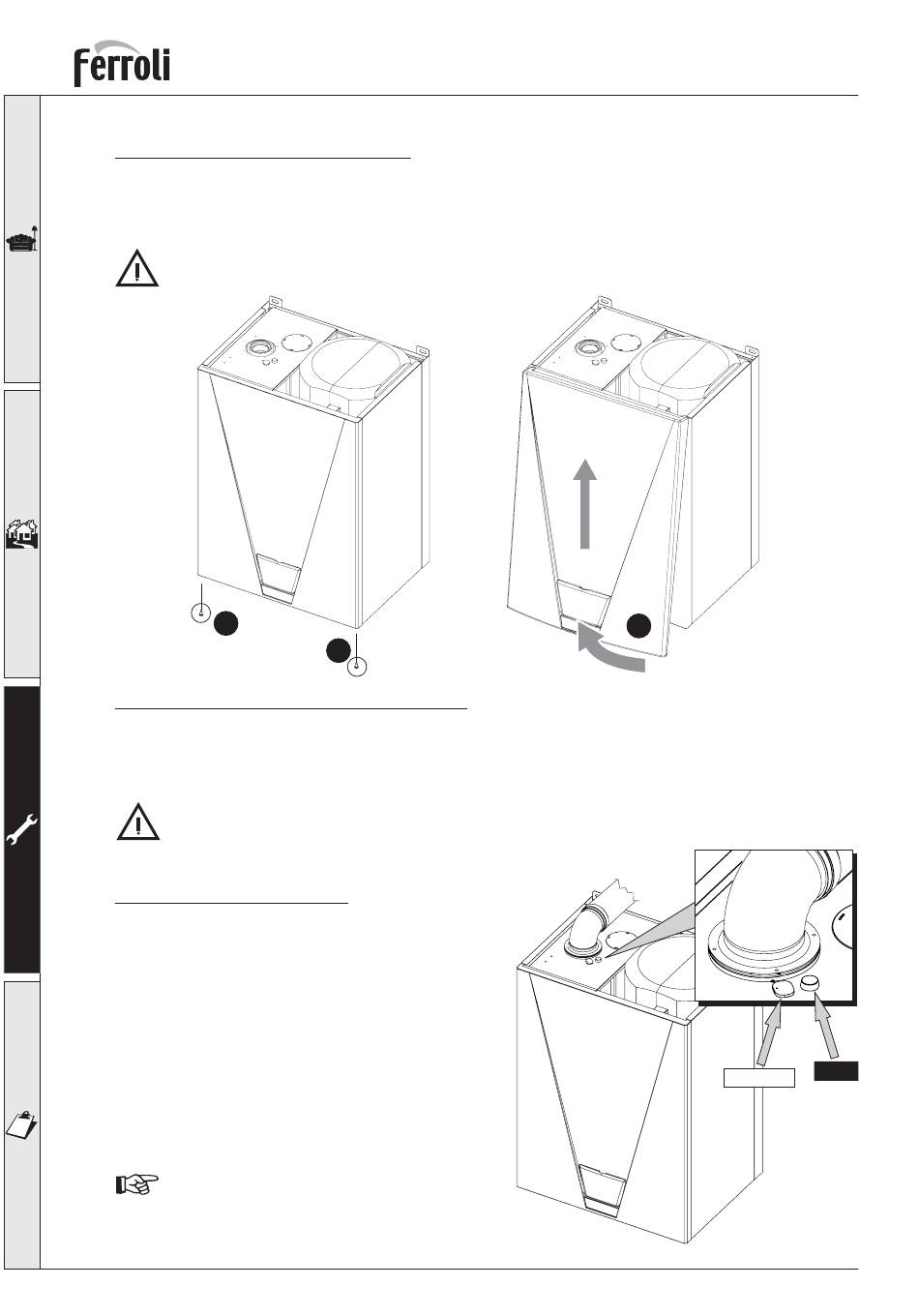 Ferroli