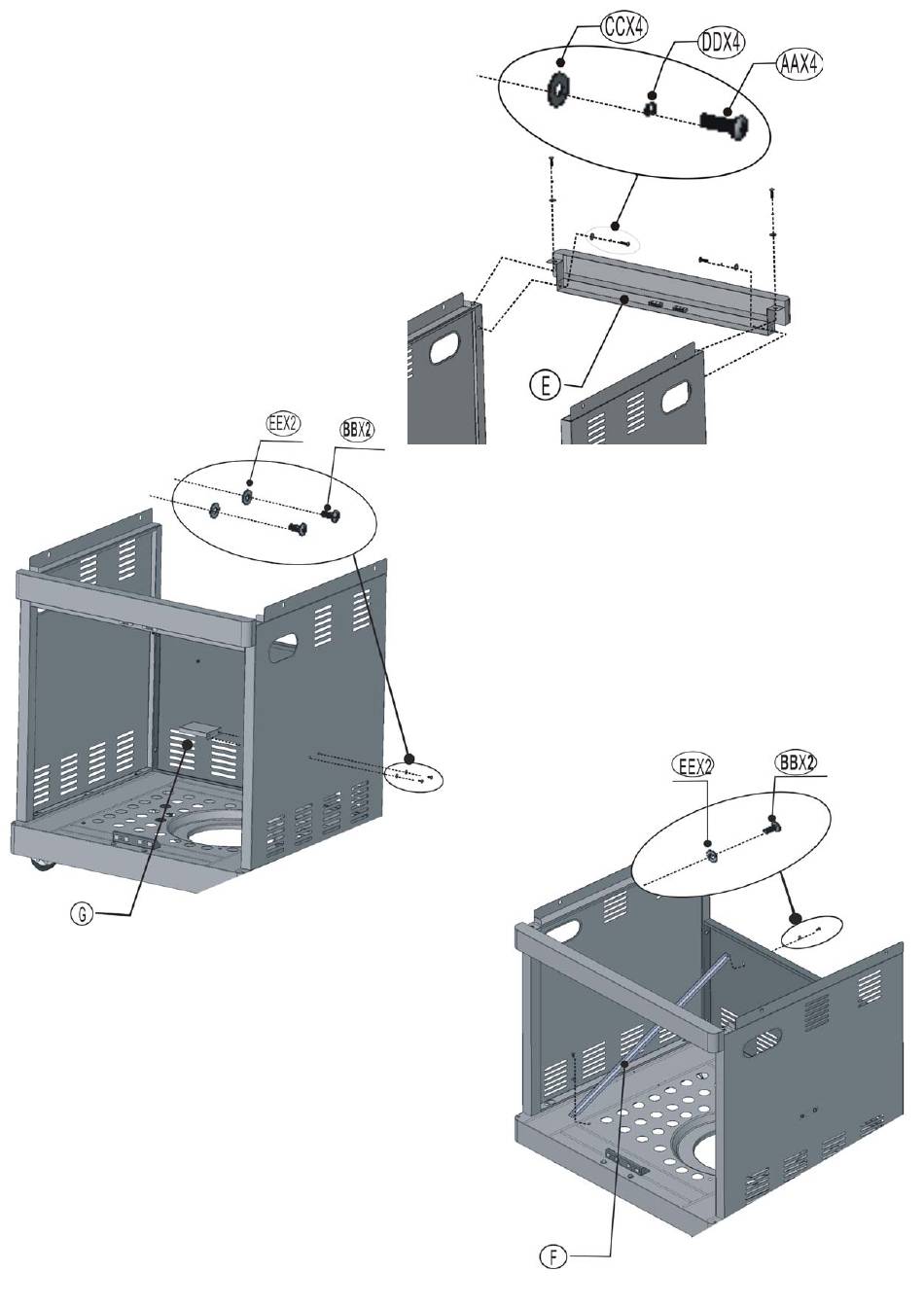 CCX4
DDX4
AAX4
E
EEX2
BBX2
G
EEX2
BBX2
F