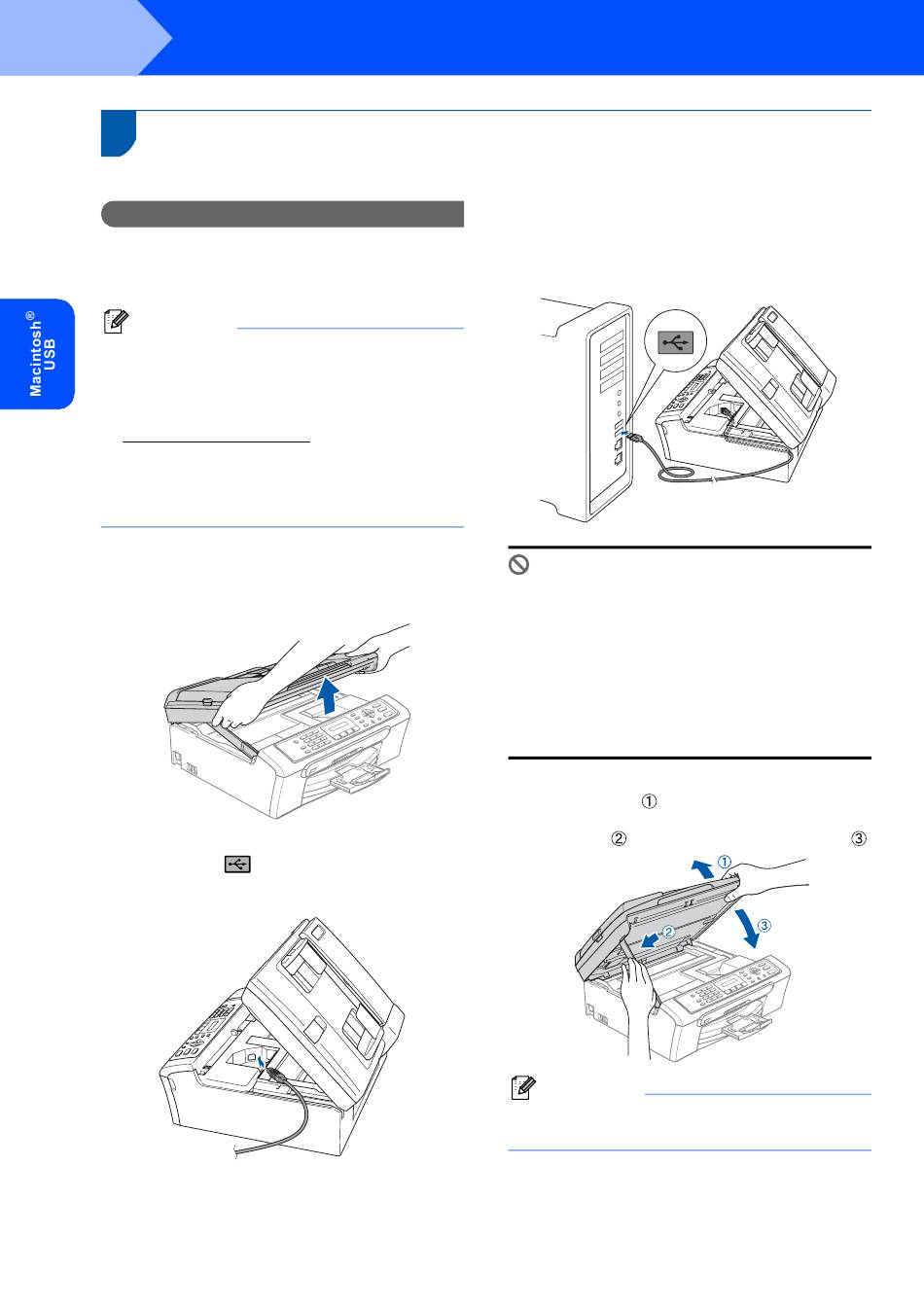 Macintosh®
USB

①

②

③

①

②

③