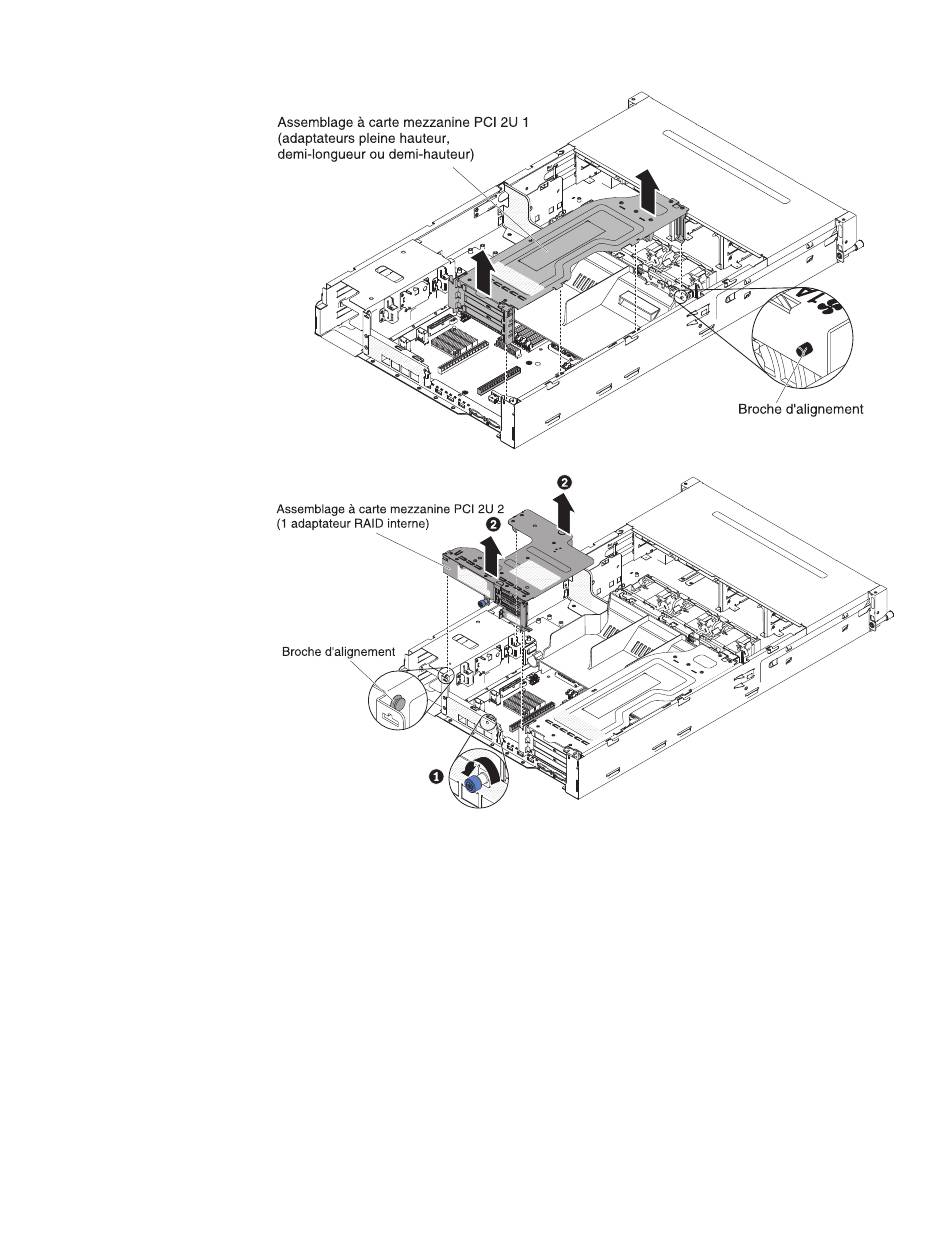 Assemblage à carte mezzanine PCI 2U 1
(adaptateurs pleine hauteur,
demi-longueur ou demi-hauteur)

Broche d'alignement

Assemblage à carte mezzanine PCI 2U 2
(1 adaptateur RAID interne)

2

2

Broche d'alignement

1