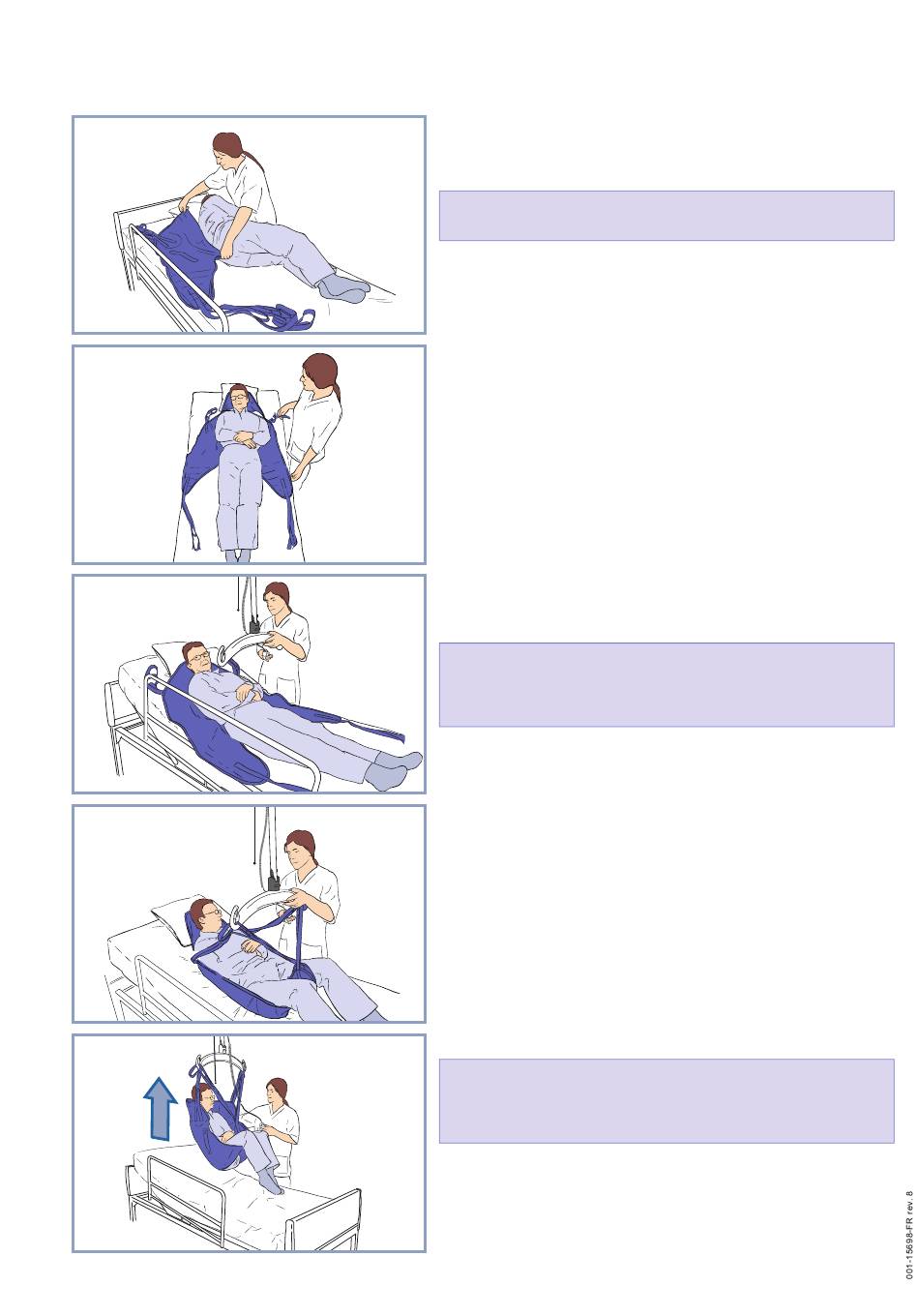 001-15698-FR rev. 8