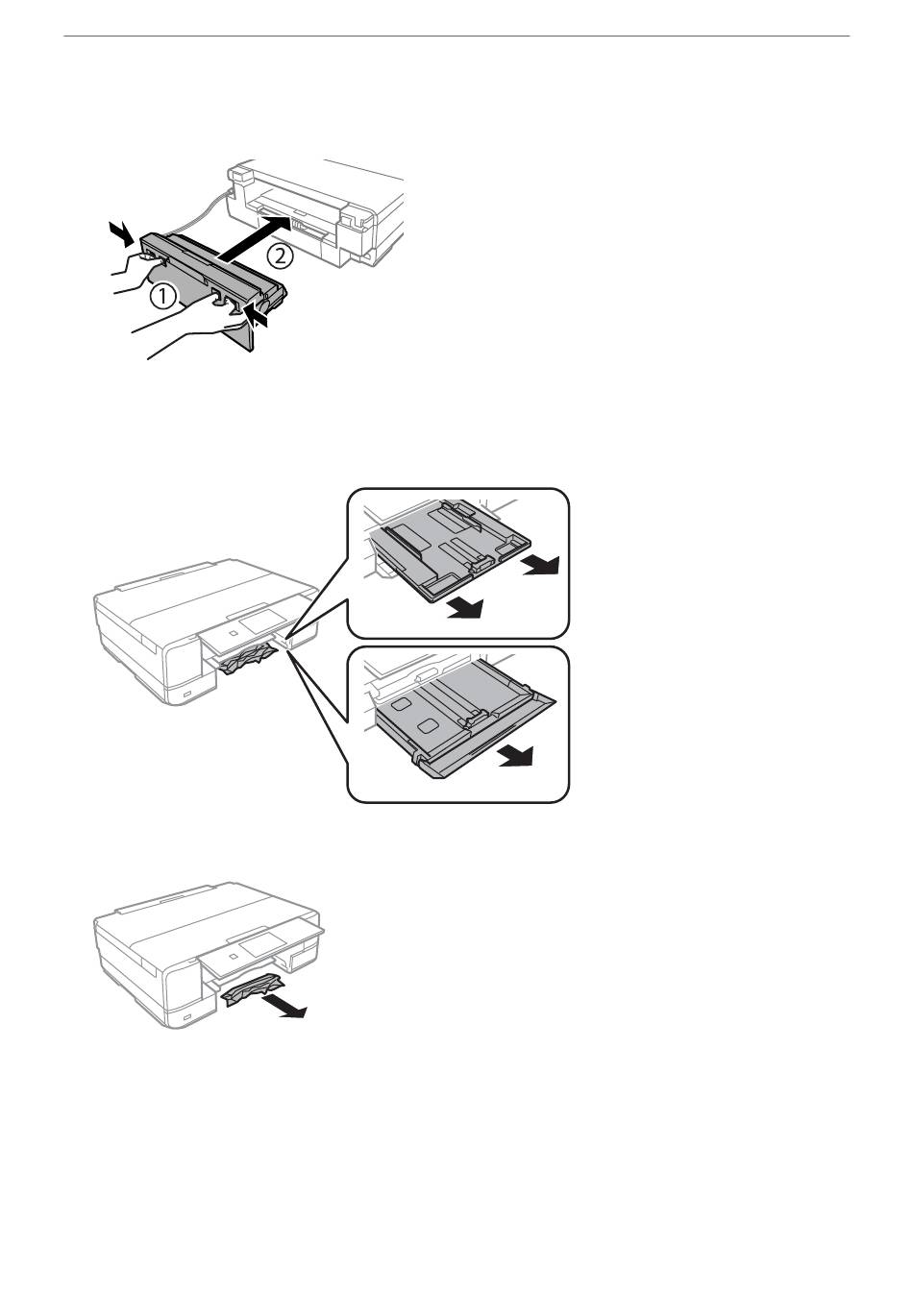 ②
①