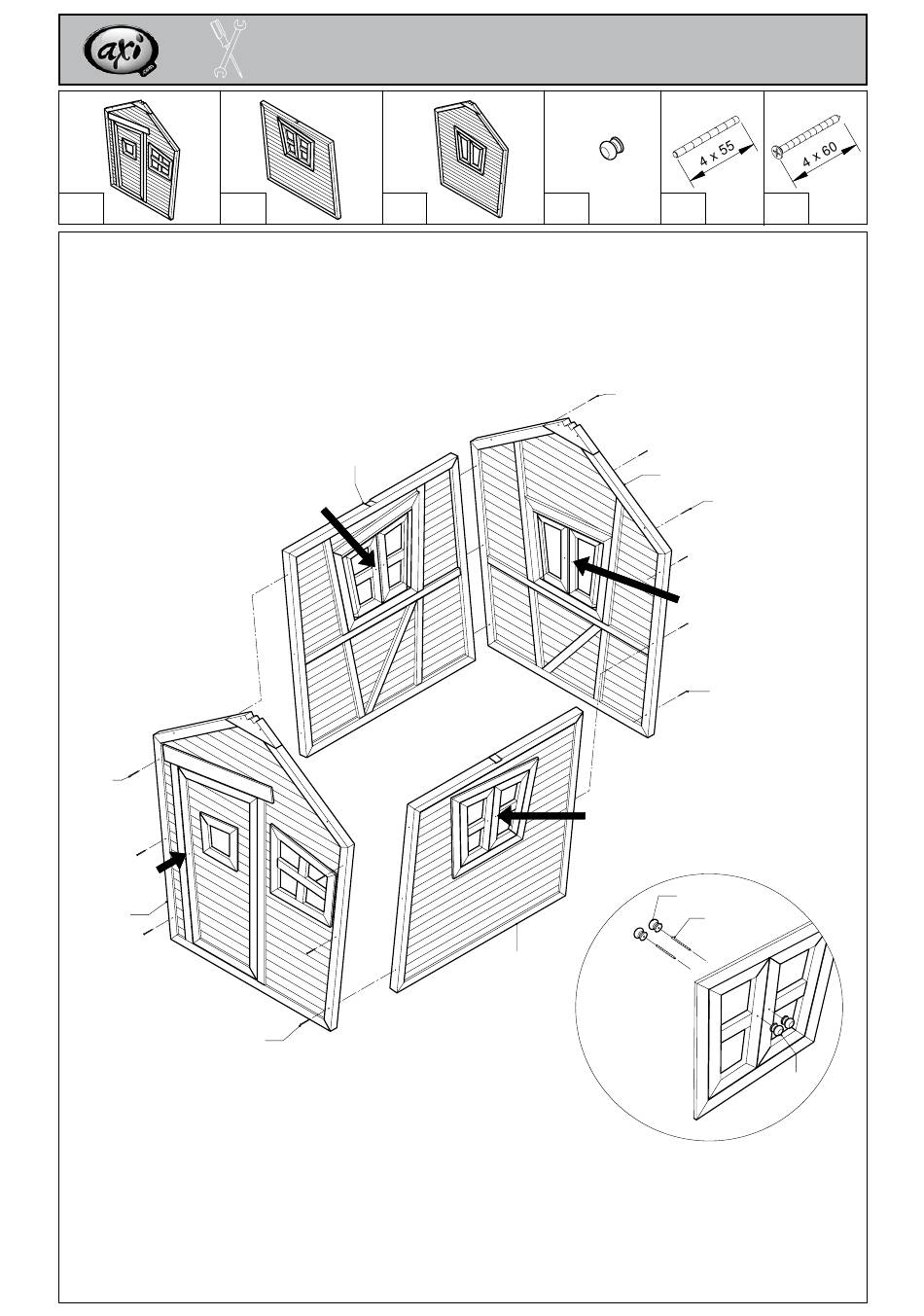 axi

4 x 55

4 x 60