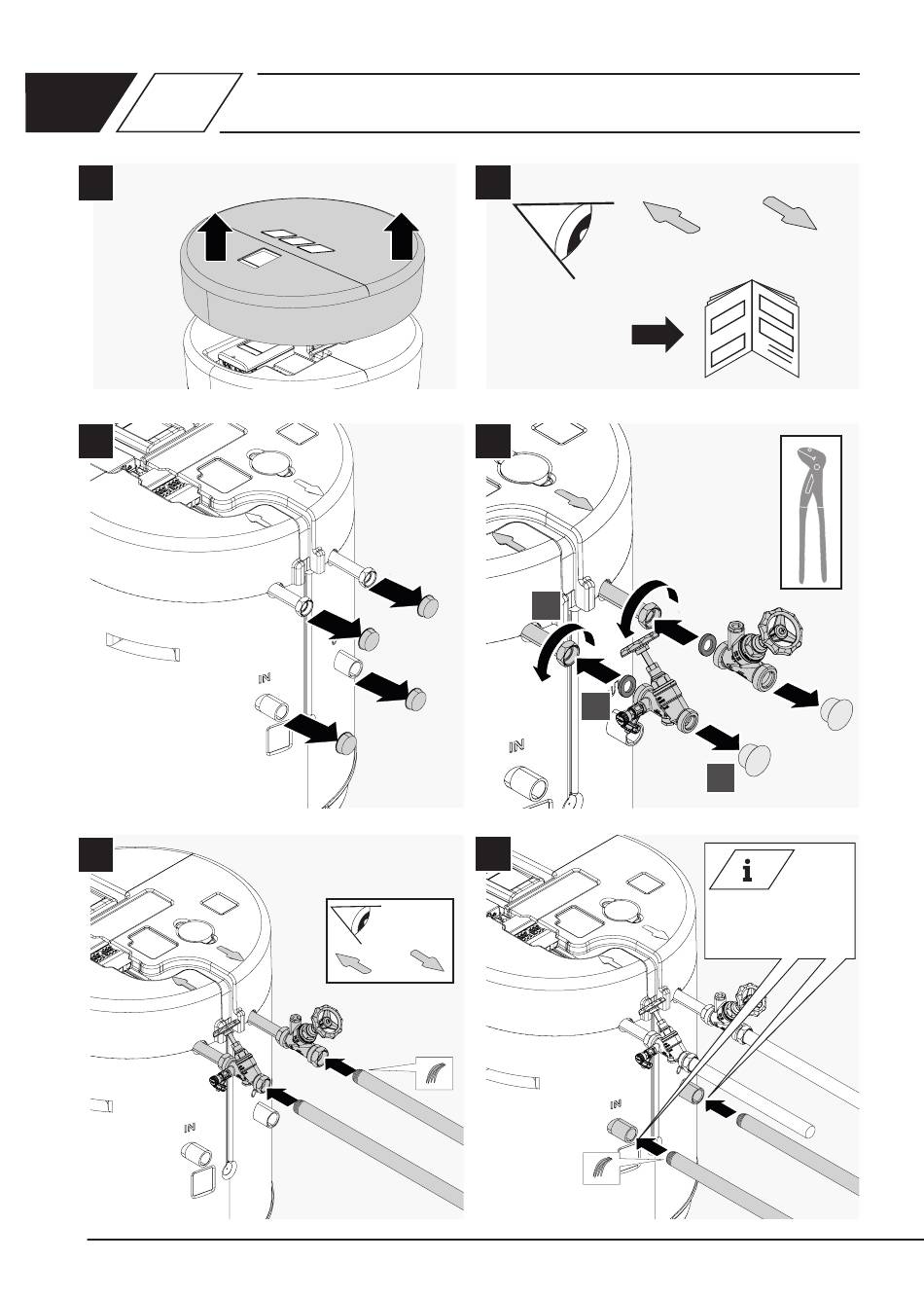 IN

IN

IN

IN