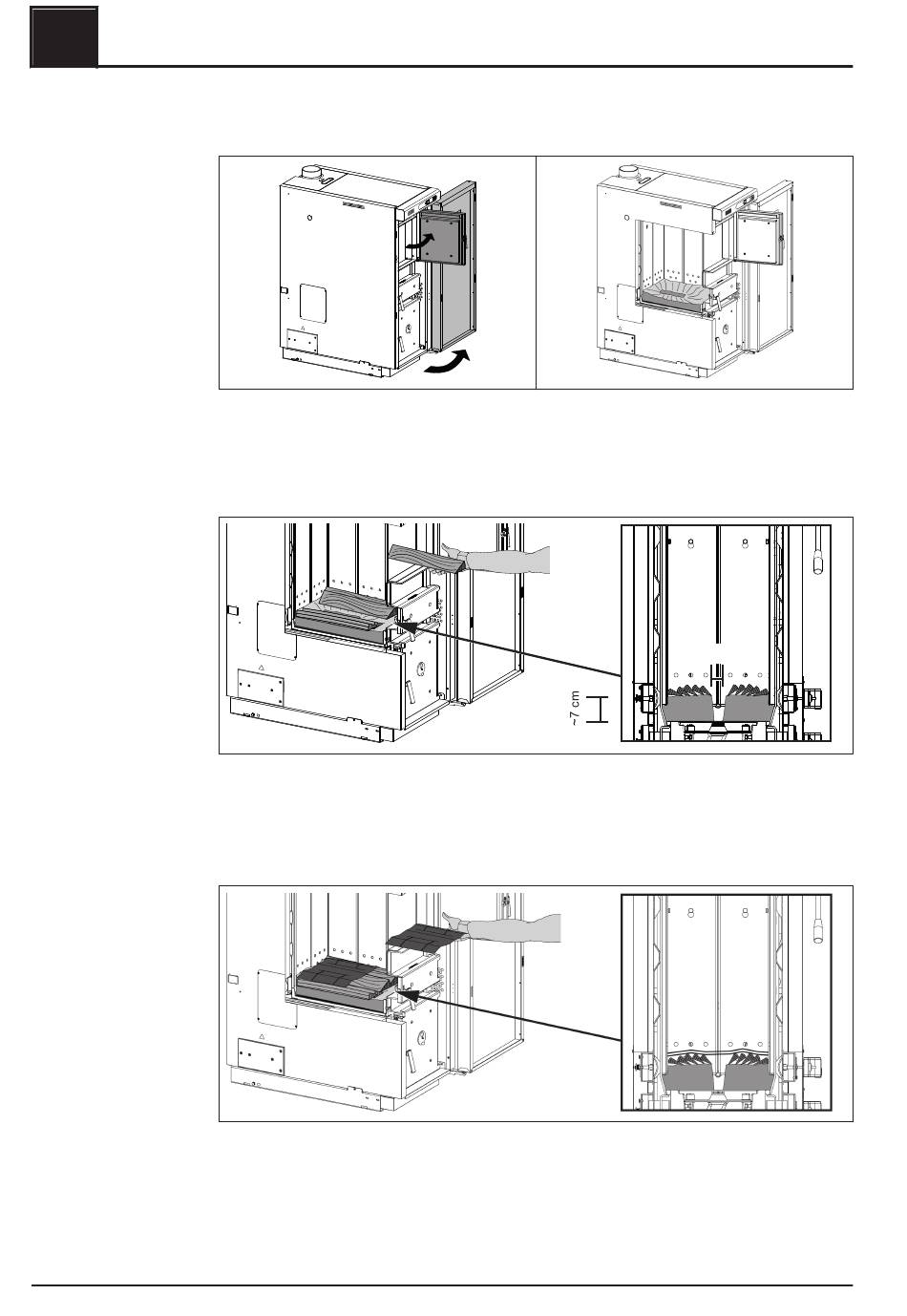 ~7 cm