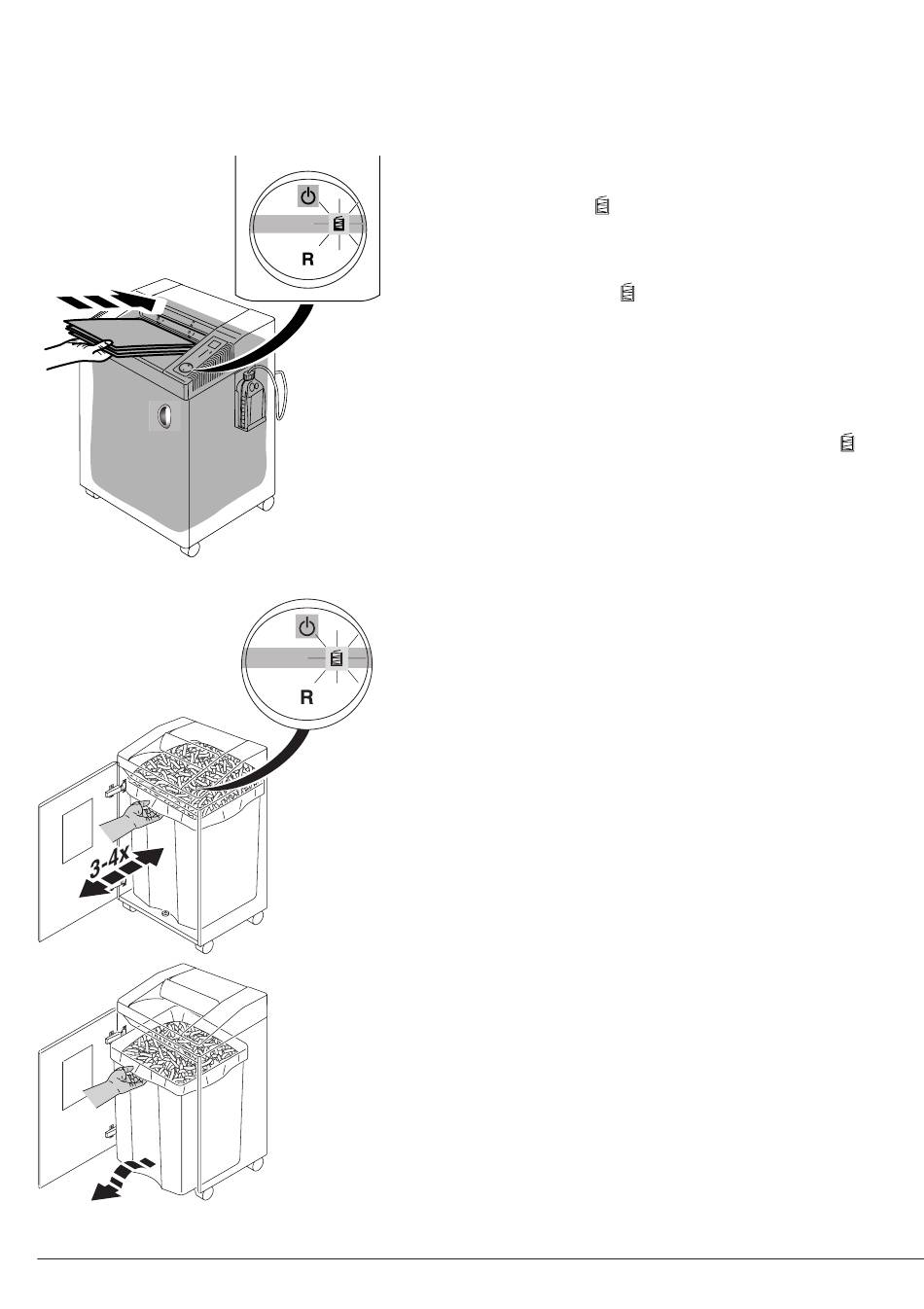 R

R

3-4x