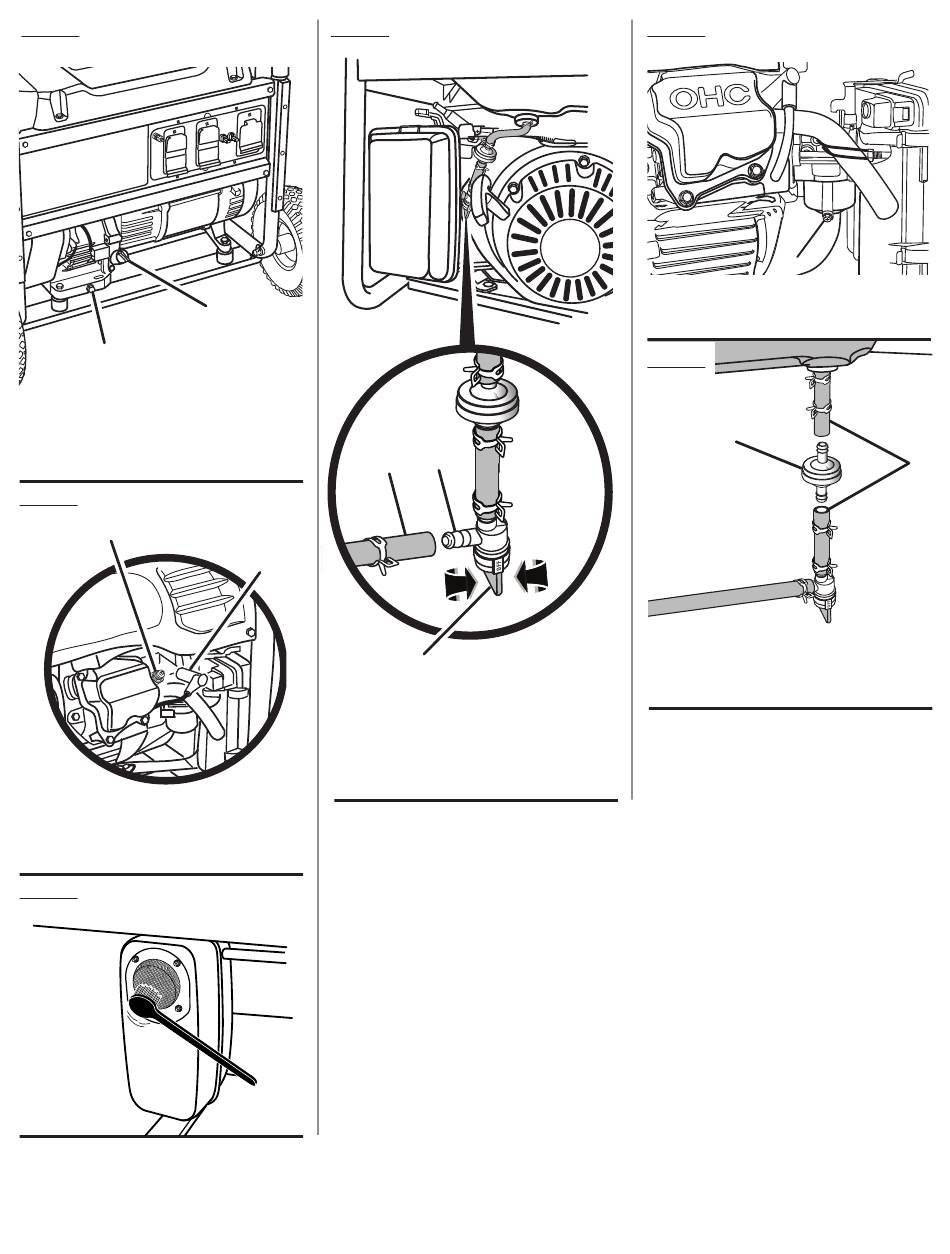 OHC