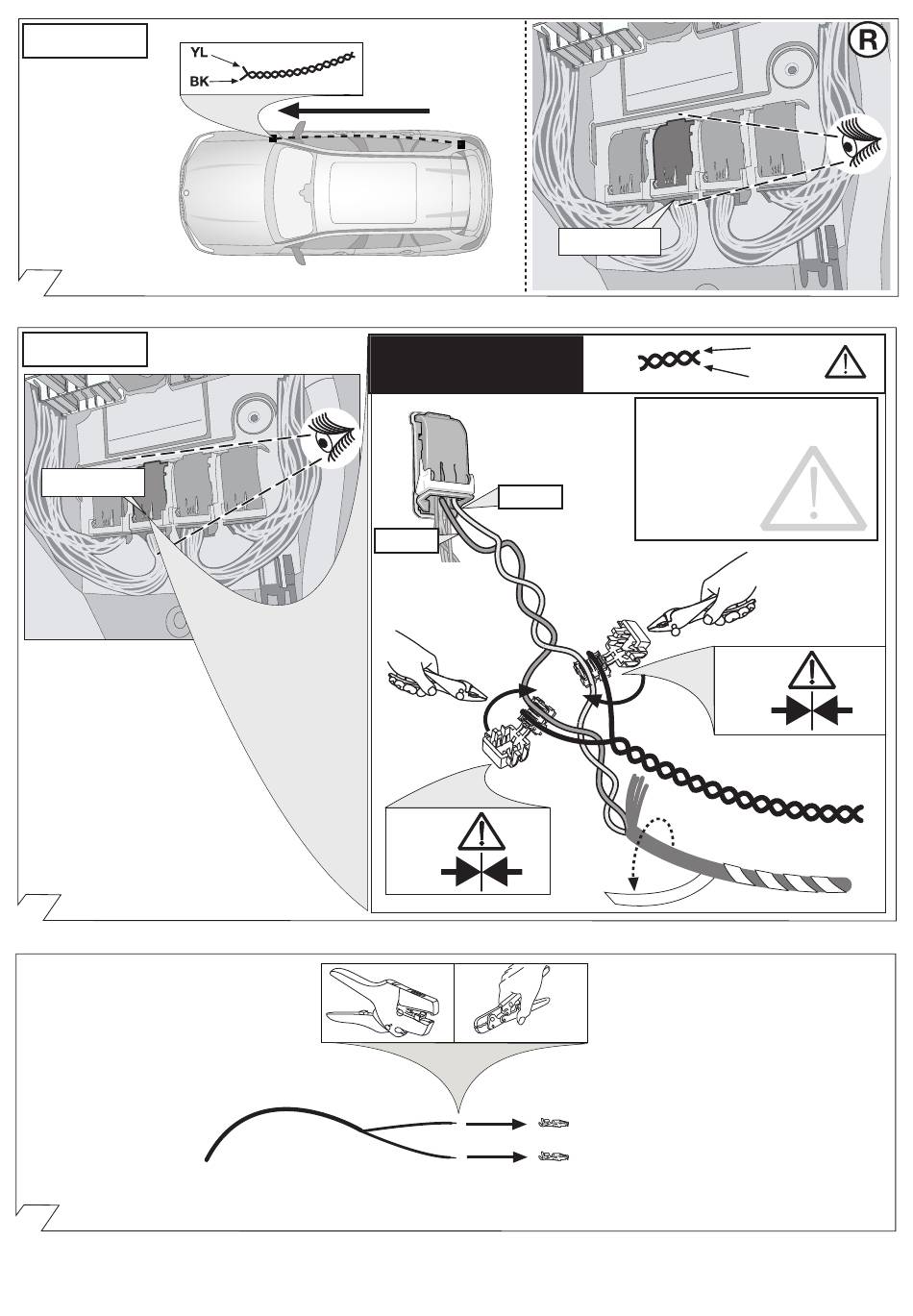 YL
BK

R