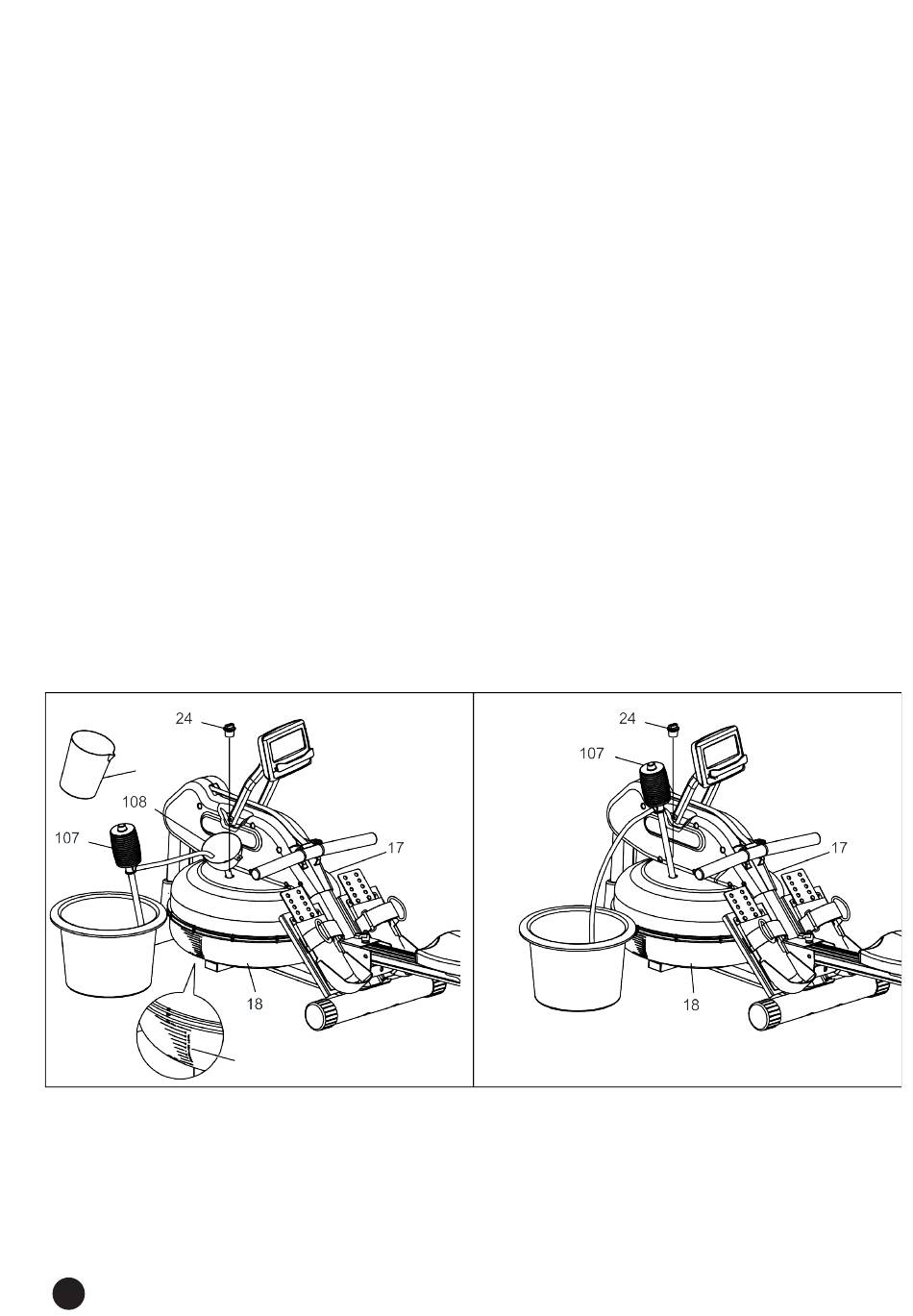 24
108
107
17
18
24
107
17
18