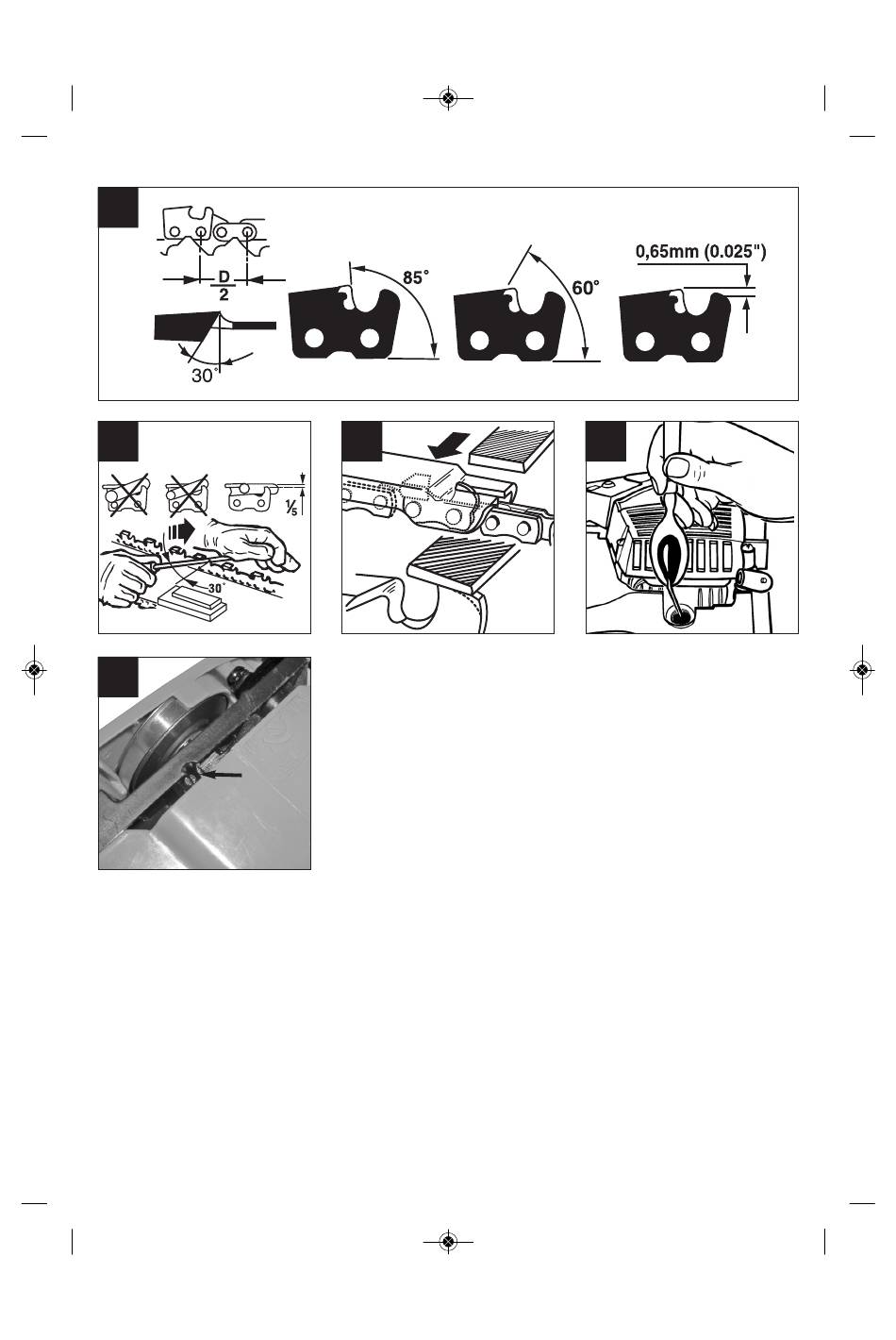 $\frac{D}{2}$

30°

85°

60°

0,65mm (0.025")

$\frac{1}{5}$

30°