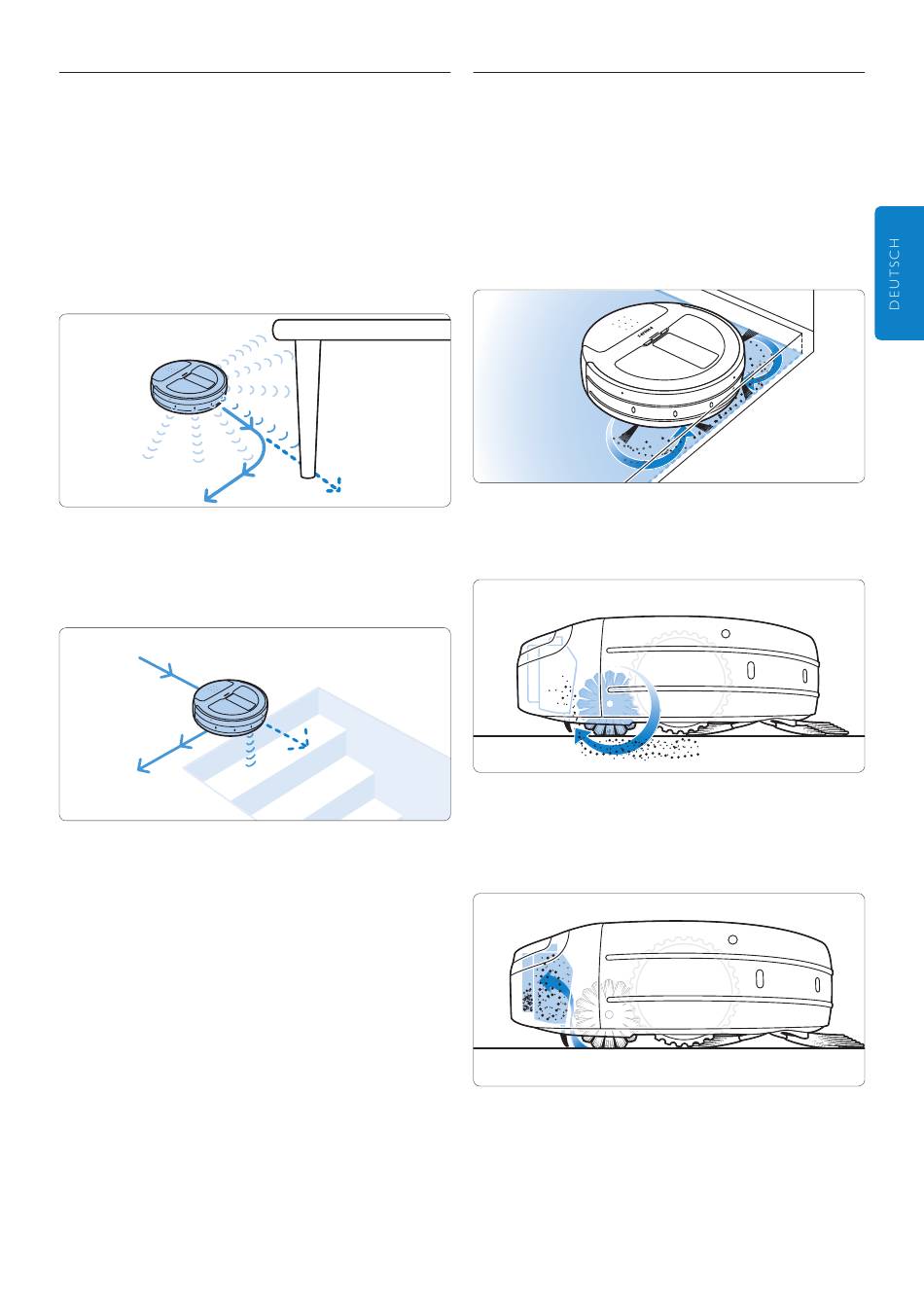 DEUTSCH