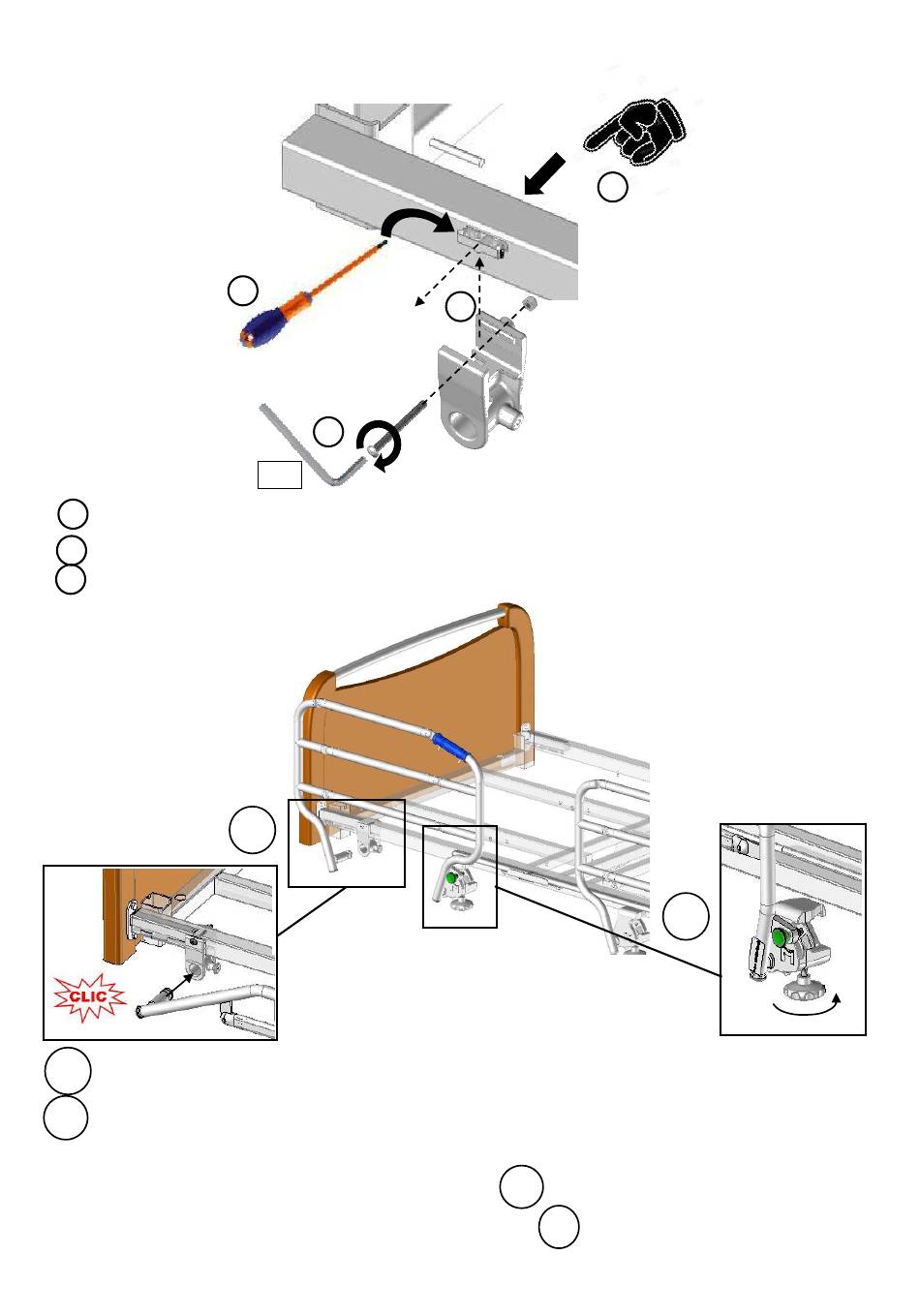 CLIC