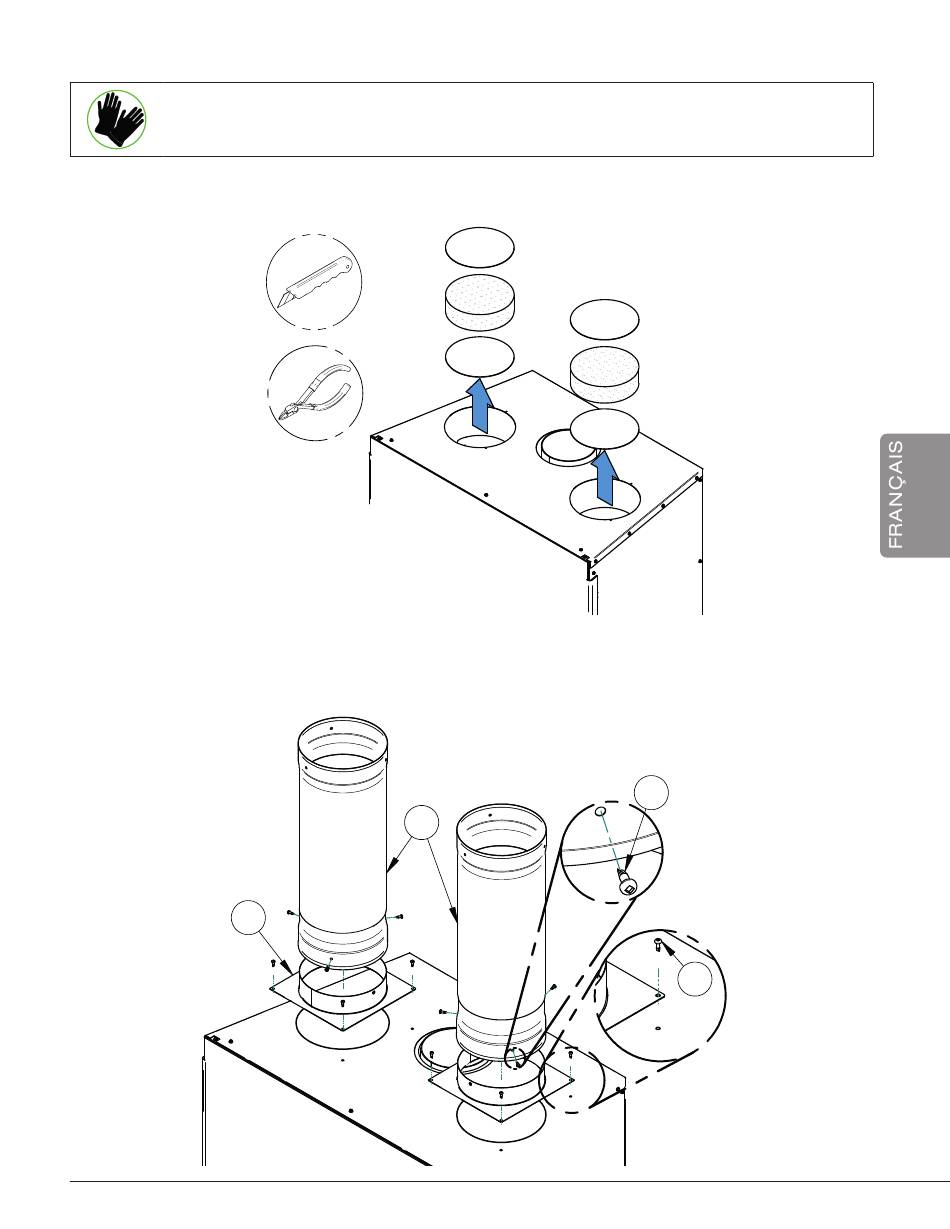 FRANÇAIS