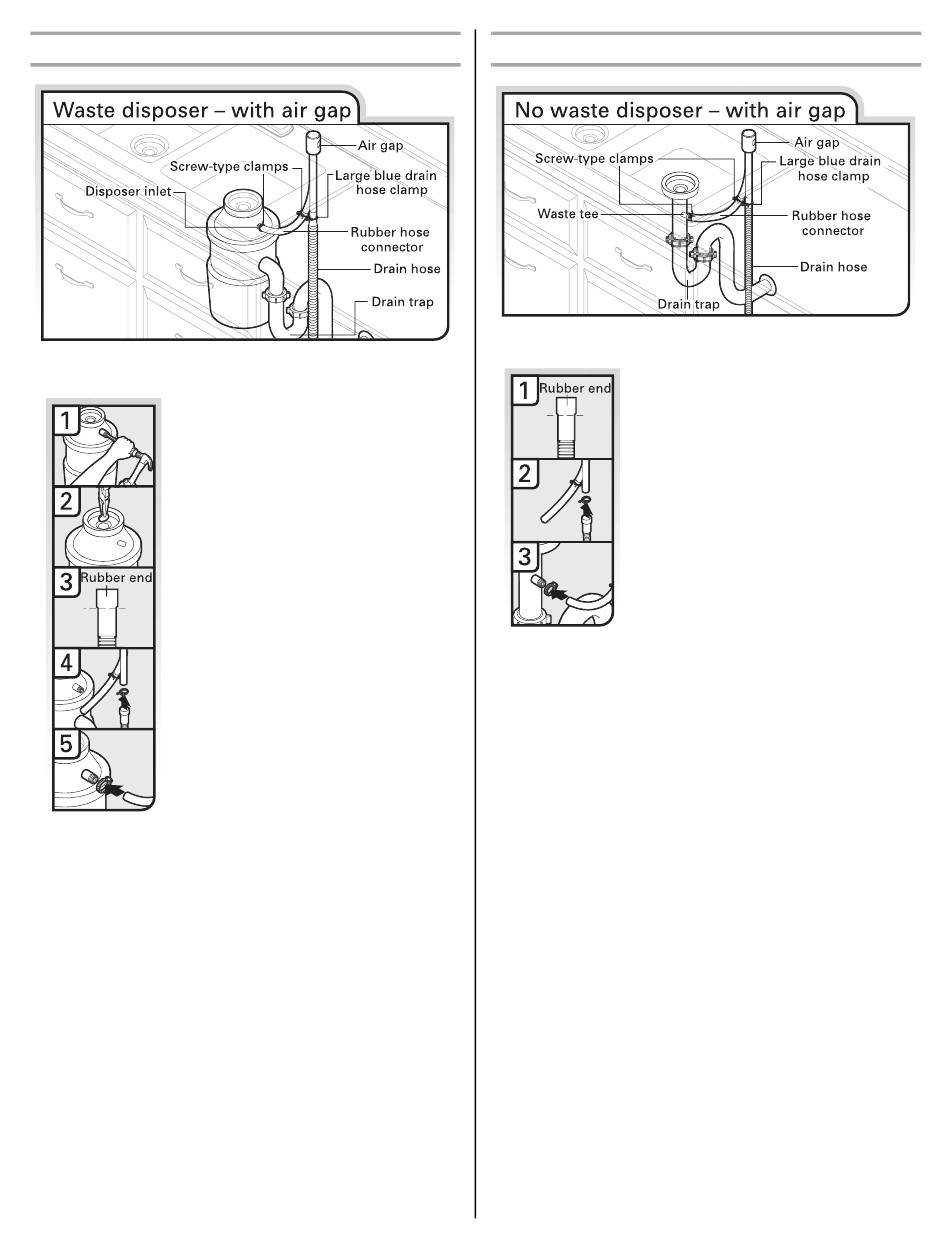 Waste disposer – with air gap

Air gap
Screw-type clamps
Large blue drain hose clamp
Disposer inlet
Rubber hose connector
Drain hose
Drain trap

1
2
3 Rubber end
4
5

No waste disposer – with air gap

Air gap
Screw-type clamps
Large blue drain hose clamp
Waste tee
Rubber hose connector
Drain hose
Drain trap

1 Rubber end
2
3